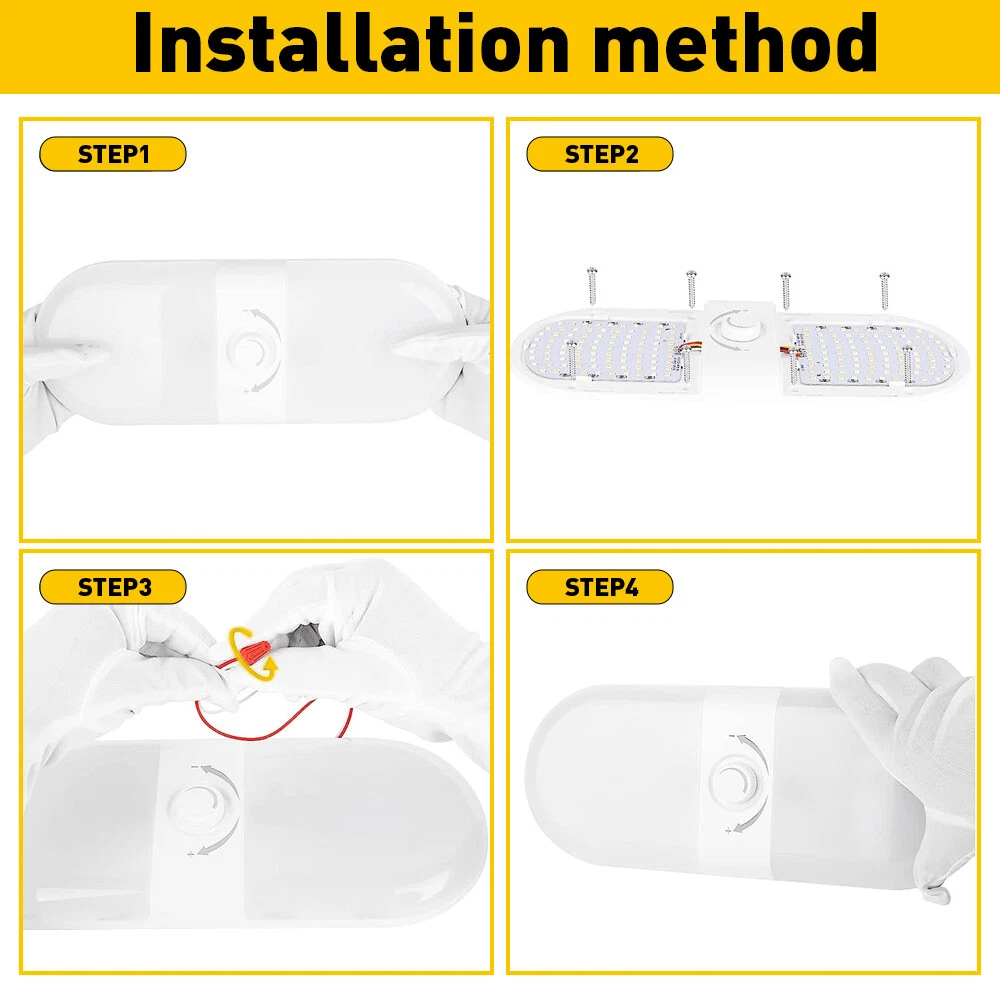 Installation method

STEP1

STEP2

STEP3

STEP4