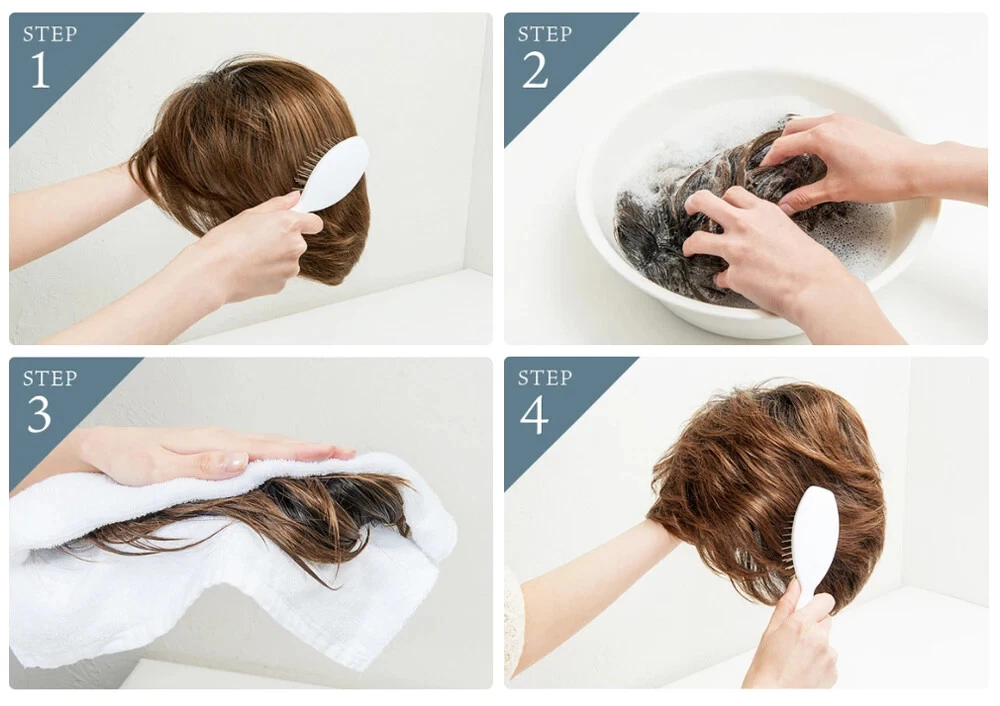 STEP
1

STEP
2

STEP
3

STEP
4