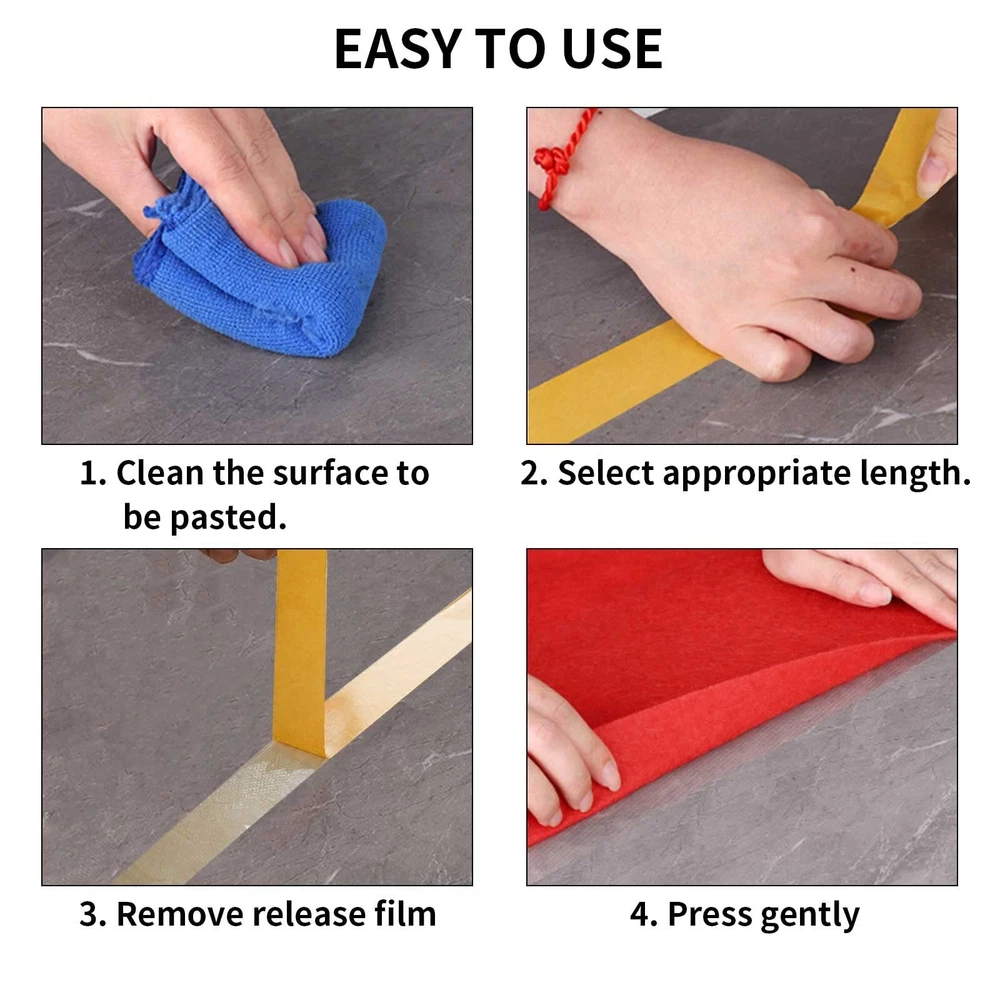 EASY TO USE

1. Clean the surface to be pasted.

2. Select appropriate length.

3. Remove release film

4. Press gently