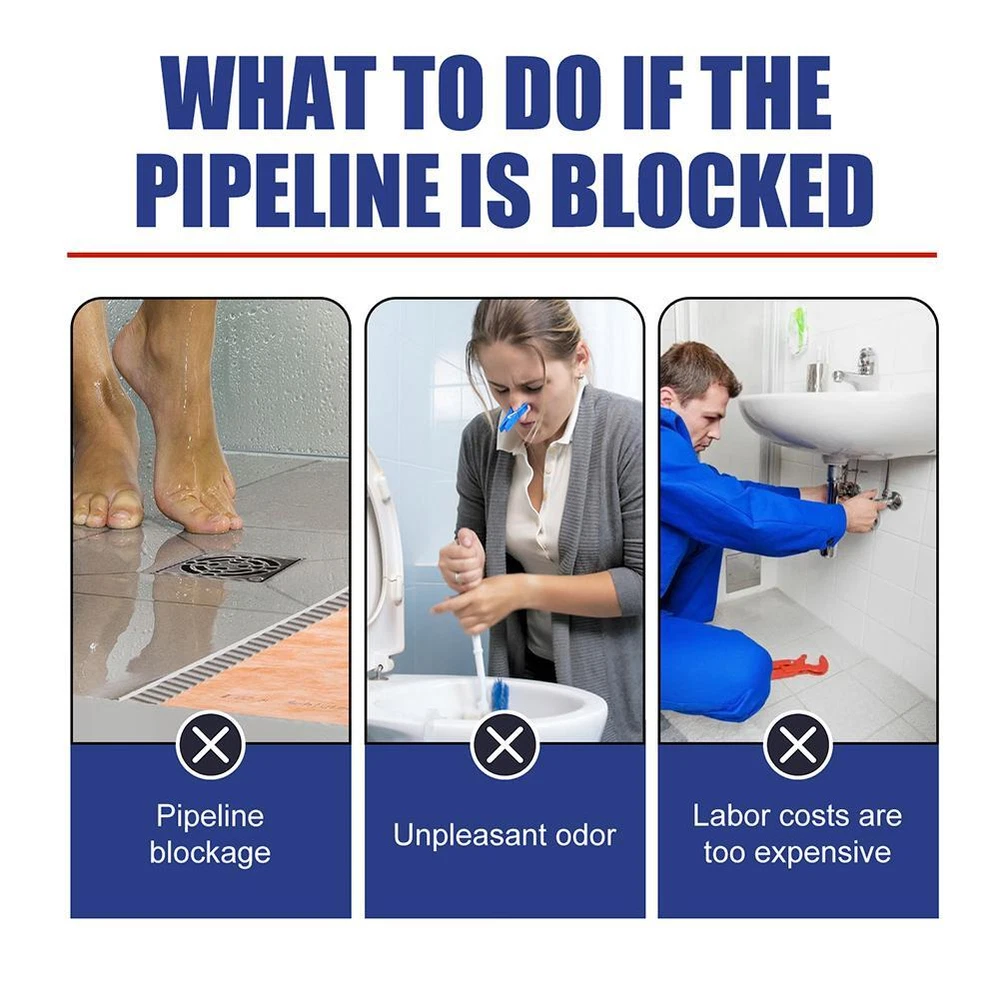 WHAT TO DO IF THE PIPELINE IS BLOCKED

Pipeline blockage

Unpleasant odor

Labor costs are too expensive