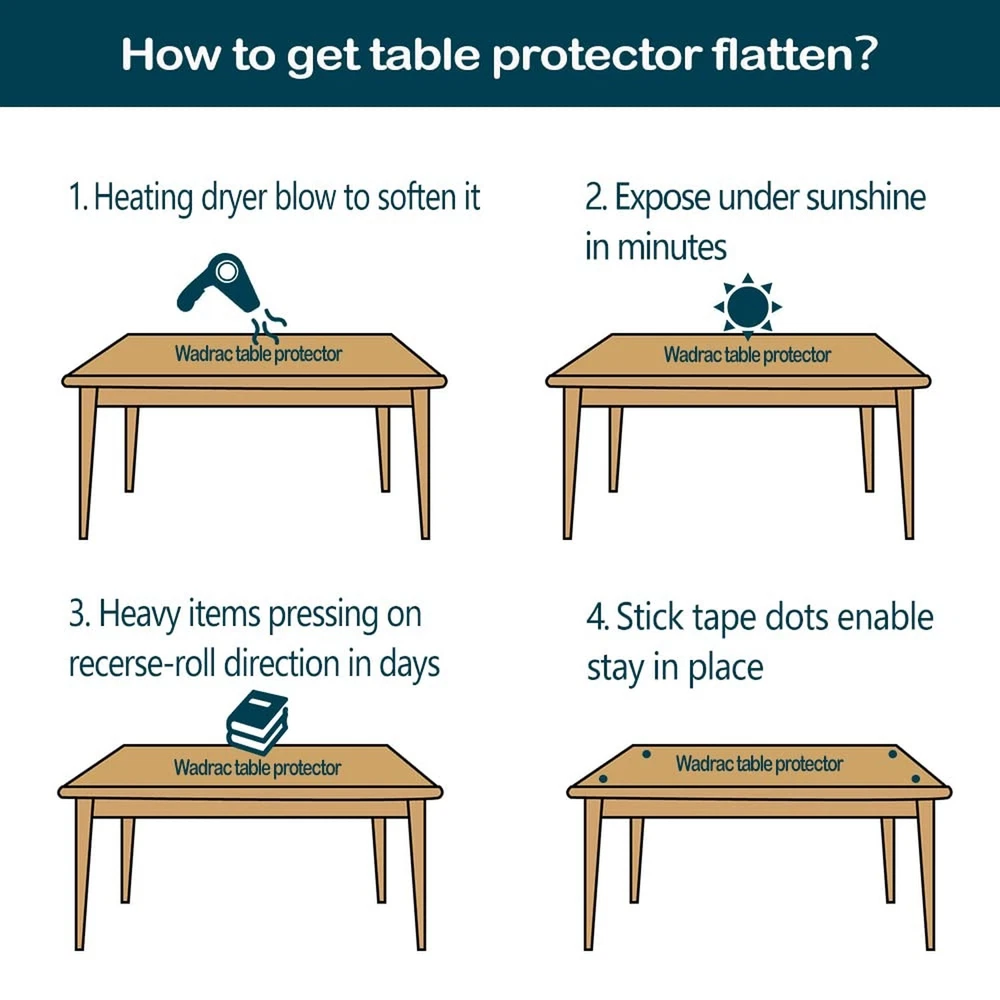 How to get table protector flatten?

1. Heating dryer blow to soften it

Wadrac table protector

2. Expose under sunshine in minutes

Wadrac table protector

3. Heavy items pressing on recerse-roll direction in days

Wadrac table protector

4. Stick tape dots enable stay in place

Wadrac table protector