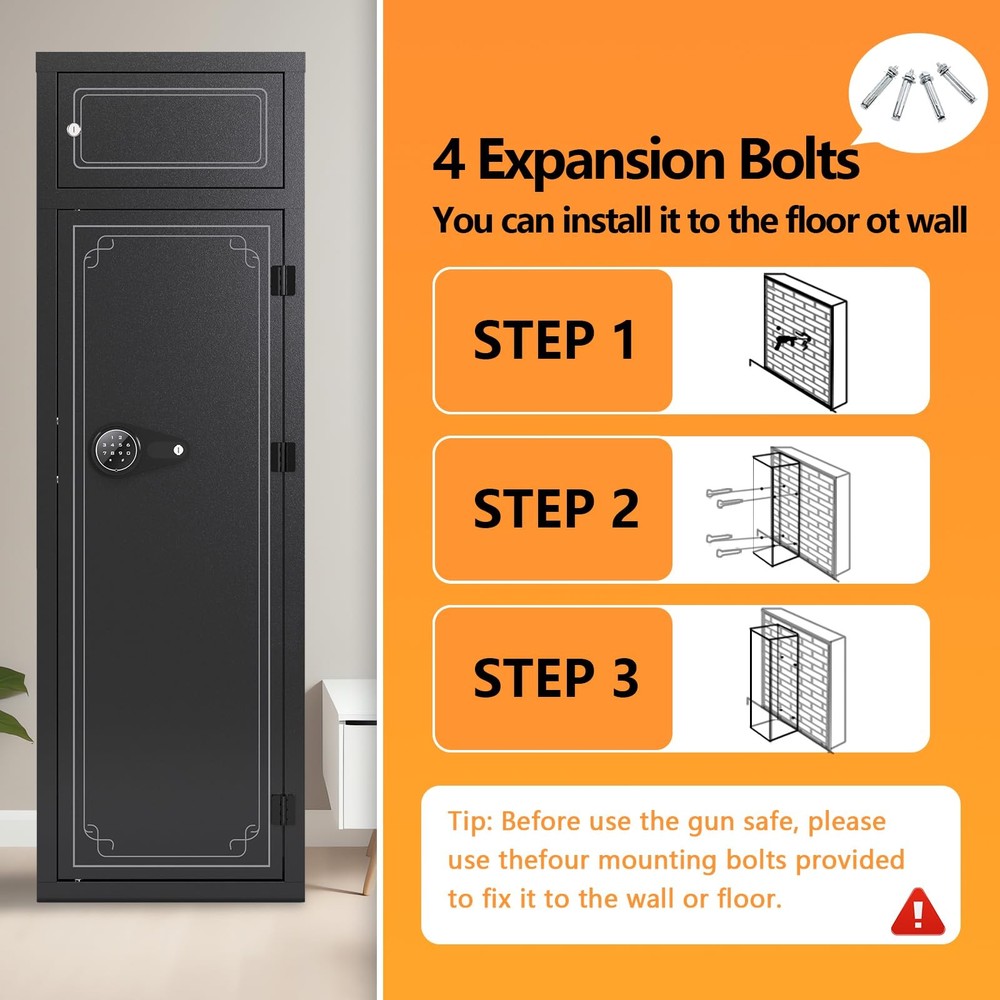 4 Expansion Bolts
You can install it to the floor ot wall

STEP 1

STEP 2

STEP 3

Tip: Before use the gun safe, please use thefour mounting bolts provided to fix it to the wall or floor.