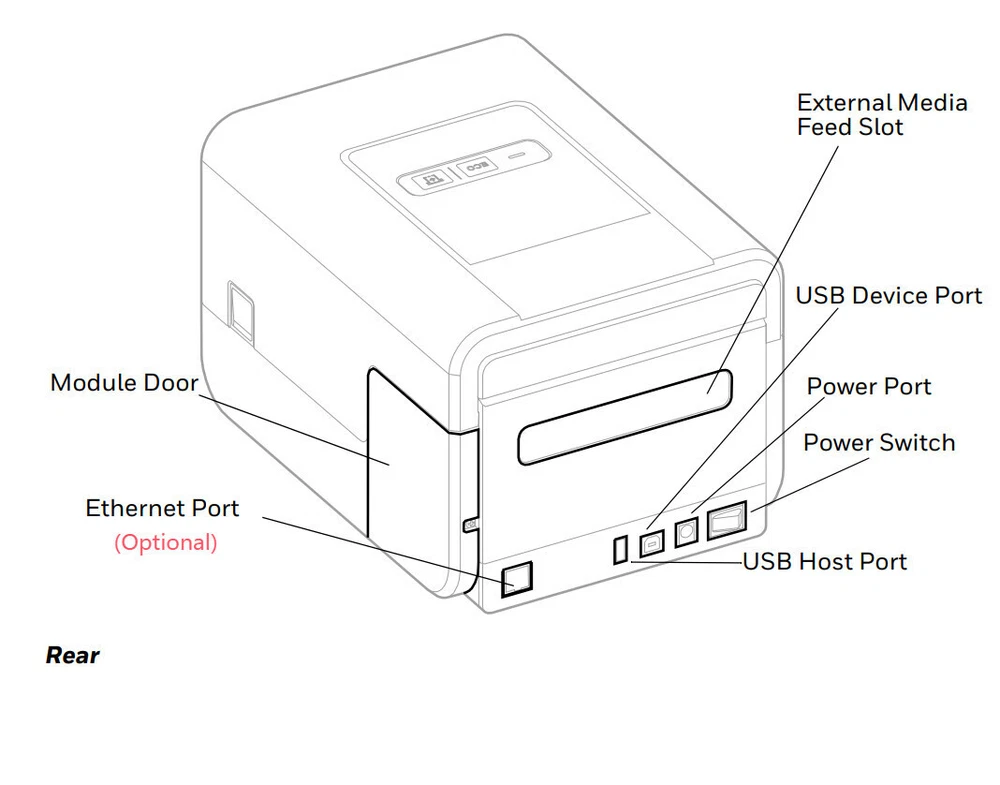 External Media Feed Slot

USB Device Port

Module Door

Power Port

Power Switch

Ethernet Port
(Optional)

USB Host Port

Rear