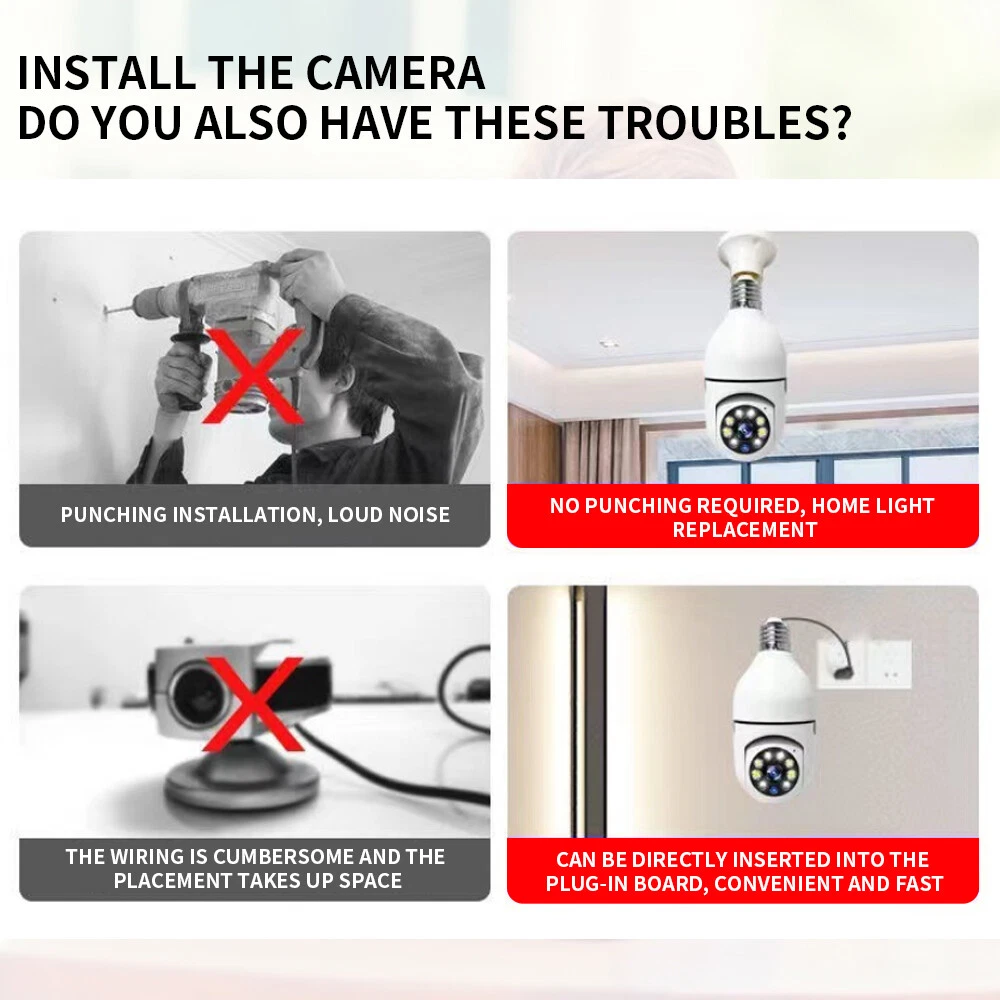 INSTALL THE CAMERA
DO YOU ALSO HAVE THESE TROUBLES?

PUNCHING INSTALLATION, LOUD NOISE

NO PUNCHING REQUIRED, HOME LIGHT REPLACEMENT

THE WIRING IS CUMBERSOME AND THE PLACEMENT TAKES UP SPACE

CAN BE DIRECTLY INSERTED INTO THE PLUG-IN BOARD, CONVENIENT AND FAST