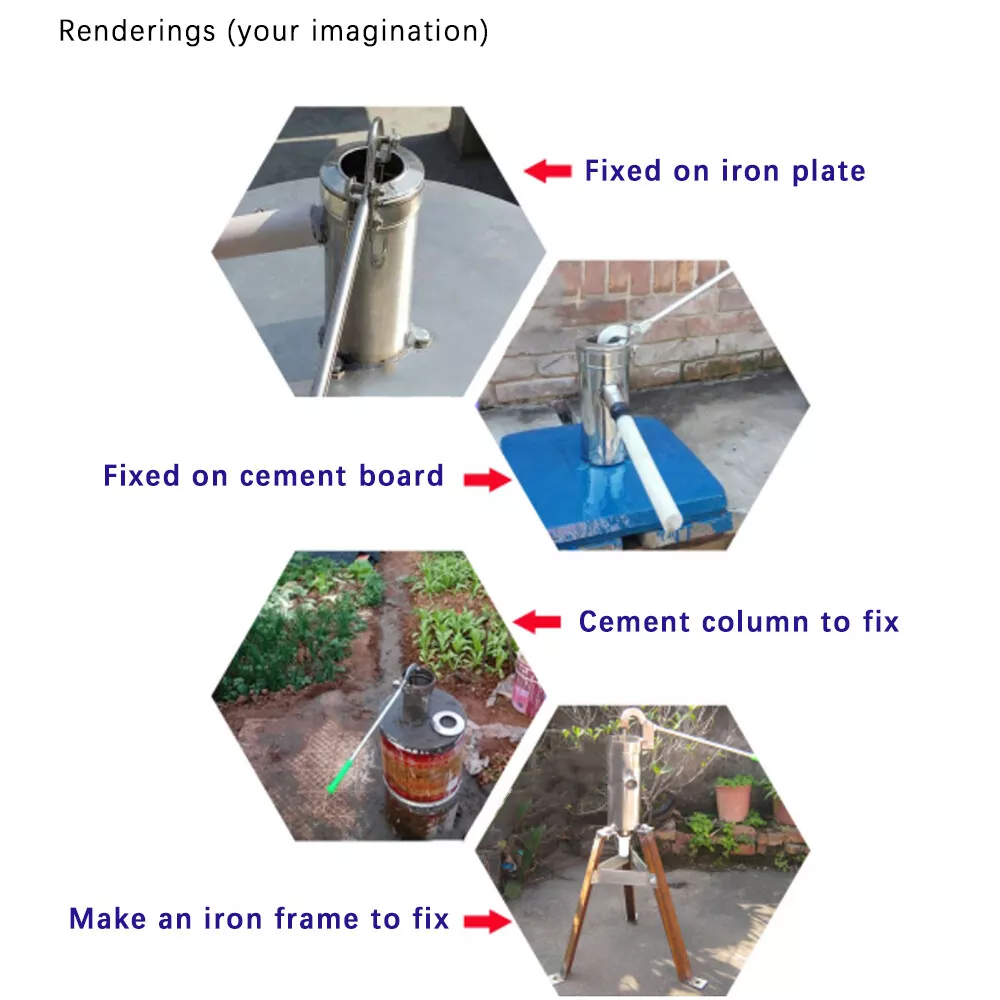 Renderings (your imagination)

Fixed on iron plate

Fixed on cement board

Cement column to fix

Make an iron frame to fix