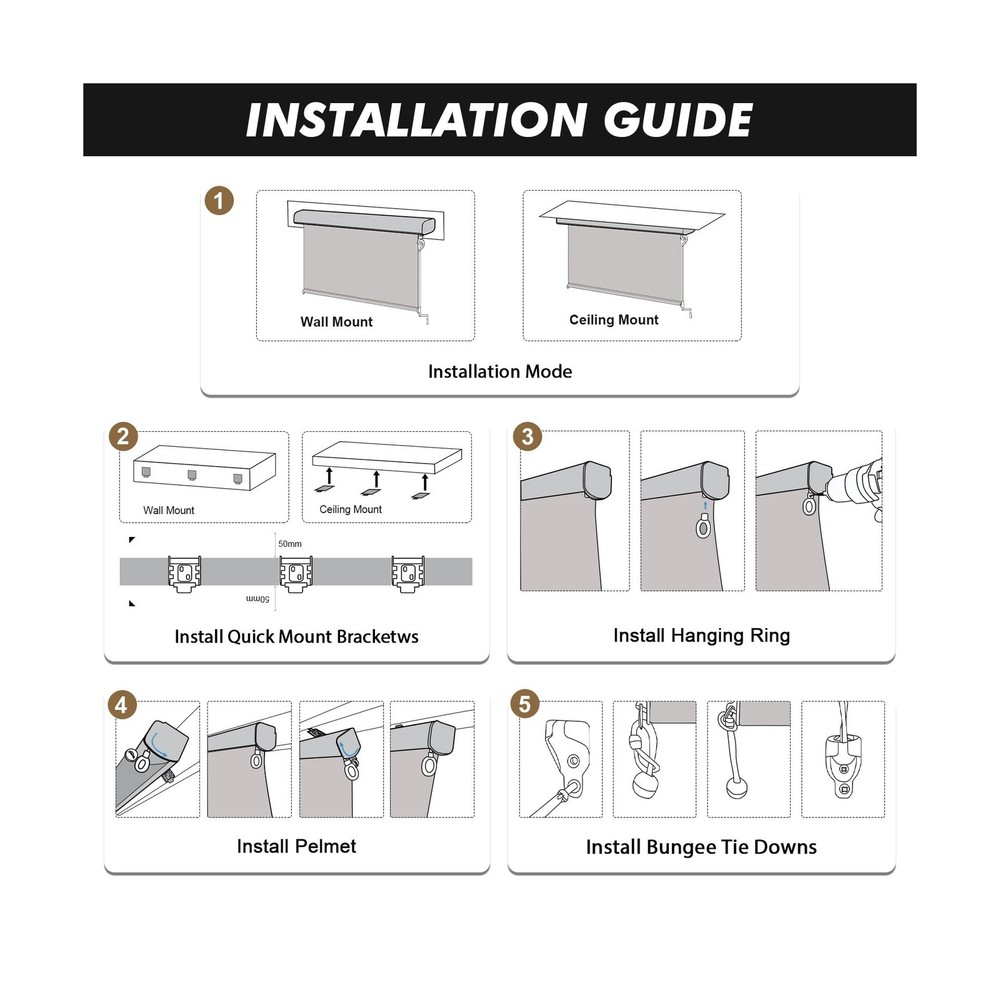 INSTALLATION GUIDE

1

Wall Mount

Ceiling Mount

Installation Mode

2

Wall Mount

Ceiling Mount

50mm

50mm

Install Quick Mount Bracketws

3

Install Hanging Ring

4

Install Pelmet

5

Install Bungee Tie Downs