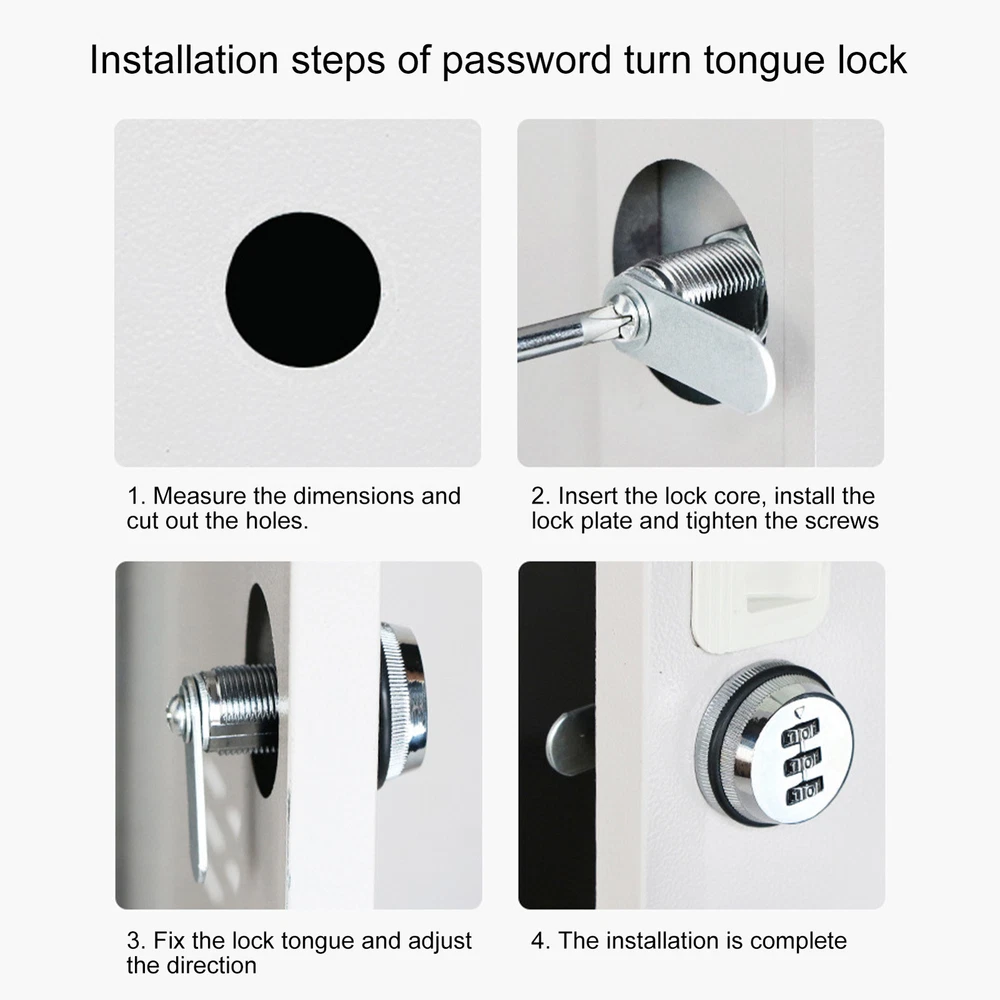 Installation steps of password turn tongue lock

1. Measure the dimensions and cut out the holes.

2. Insert the lock core, install the lock plate and tighten the screws

3. Fix the lock tongue and adjust the direction

4. The installation is complete