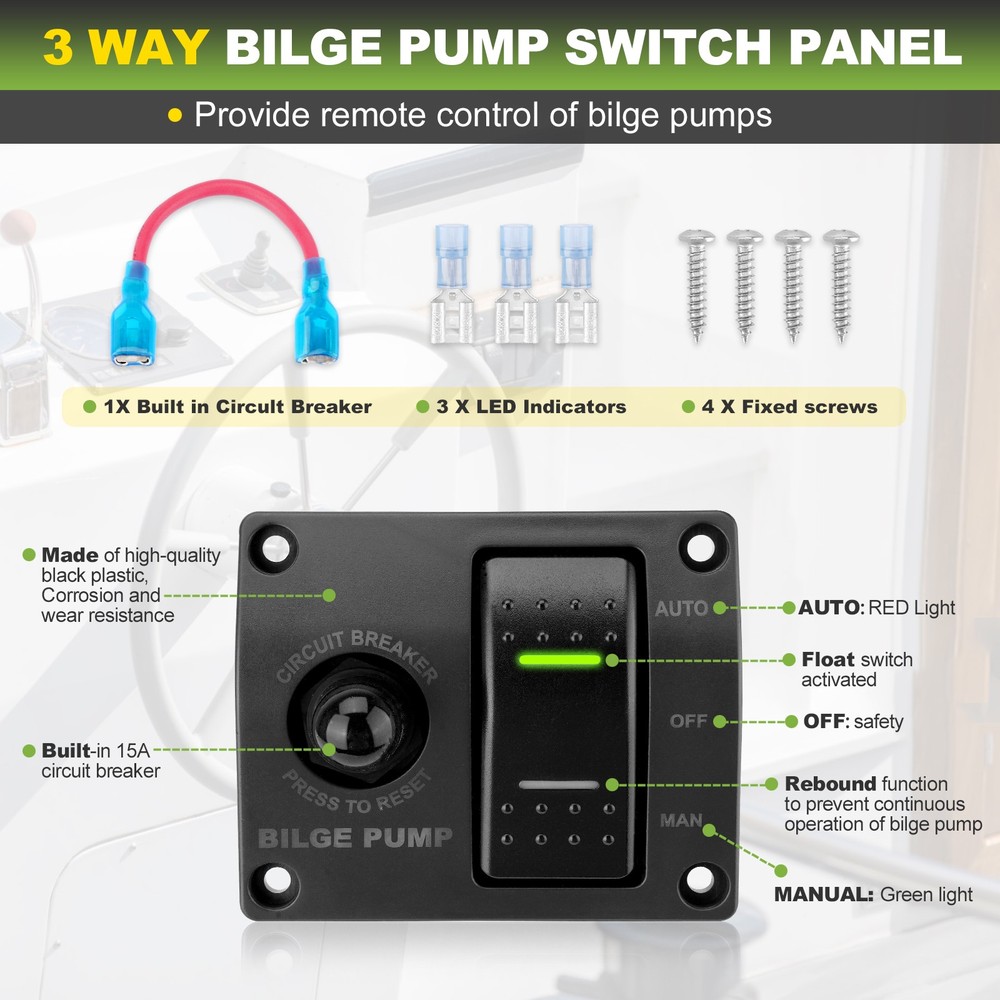 3 WAY BILGE PUMP SWITCH PANEL

• Provide remote control of bilge pumps

1X Built in Circuit Breaker

3 X LED Indicators

4 X Fixed screws

Made of high-quality black plastic, Corrosion and wear resistance

Built-in 15A circuit breaker

CIRCUIT BREAKER

PRESS TO RESET

BILGE PUMP

AUTO

OFF

MAN

AUTO: RED Light

Float switch activated

OFF: safety

Rebound function to prevent continuous operation of bilge pump

MANUAL: Green light