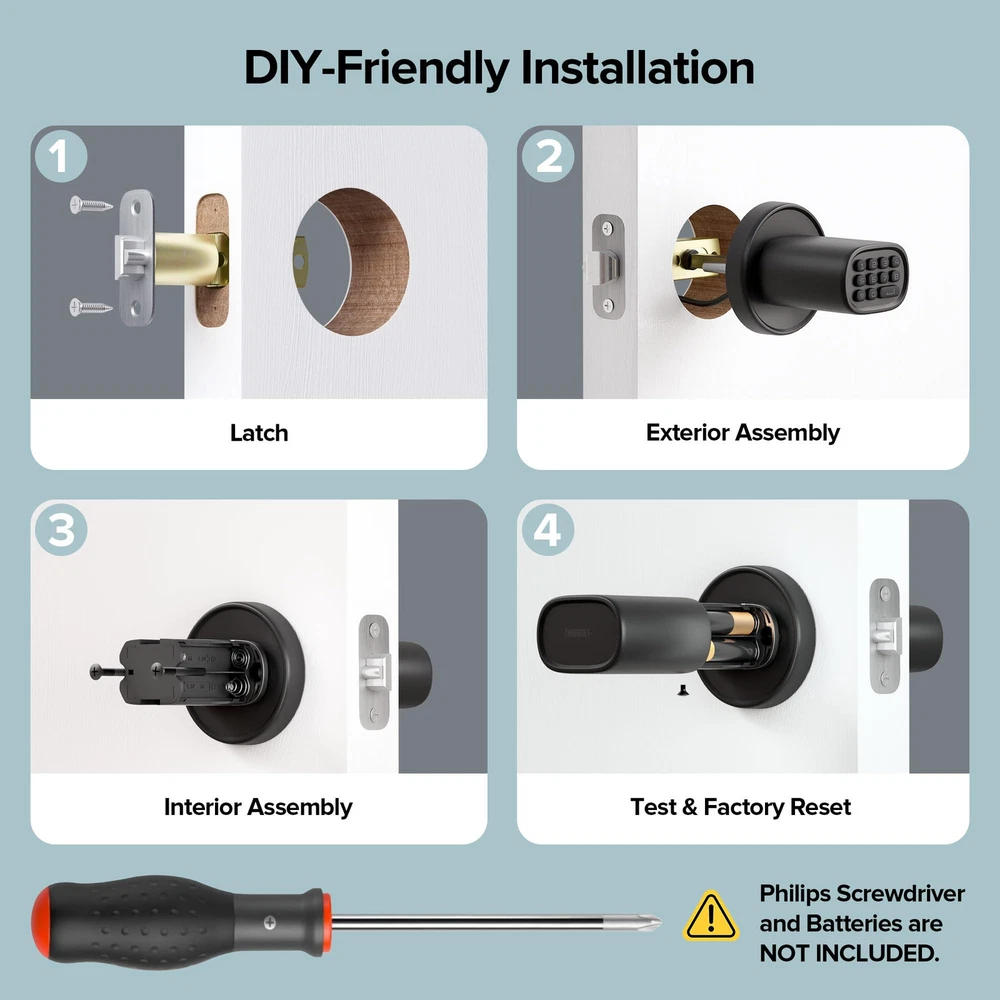 DIY-Friendly Installation

1

Latch

2

Exterior Assembly

3

Interior Assembly

4

Test & Factory Reset

Philips Screwdriver and Batteries are NOT INCLUDED.