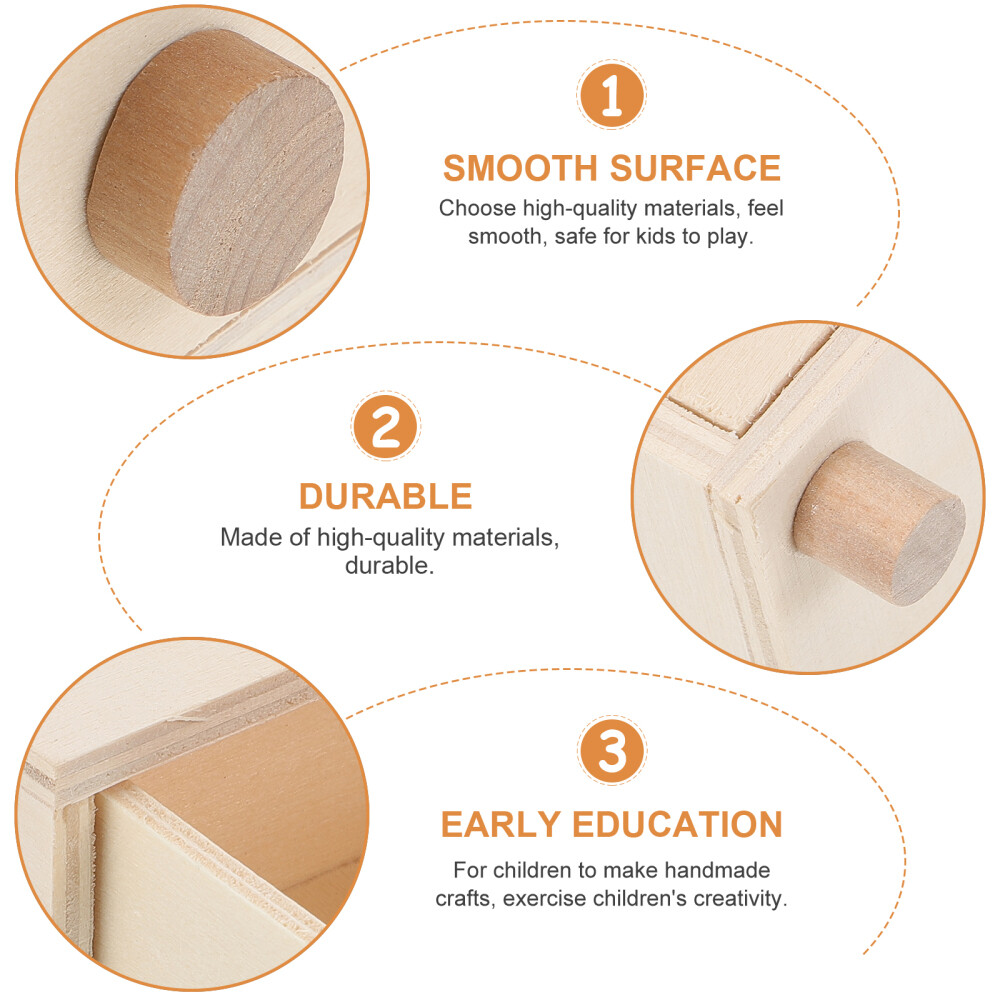 1

SMOOTH SURFACE

Choose high-quality materials, feel smooth, safe for kids to play.

2

DURABLE

Made of high-quality materials, durable.

3

EARLY EDUCATION

For children to make handmade crafts, exercise children's creativity.