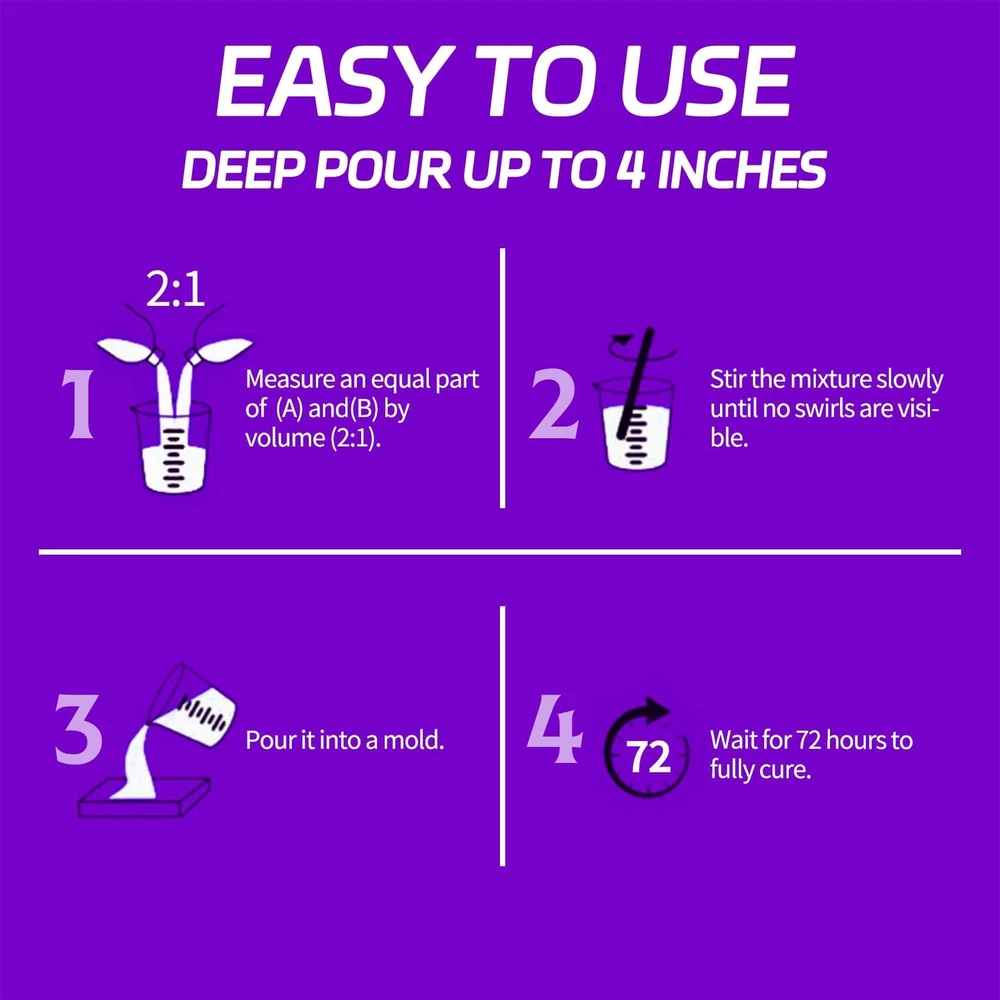 EASY TO USE
DEEP POUR UP TO 4 INCHES

2:1

1 Measure an equal part of (A) and(B) by volume (2:1).

2 Stir the mixture slowly until no swirls are visible.

3 Pour it into a mold.

4 72 Wait for 72 hours to fully cure.