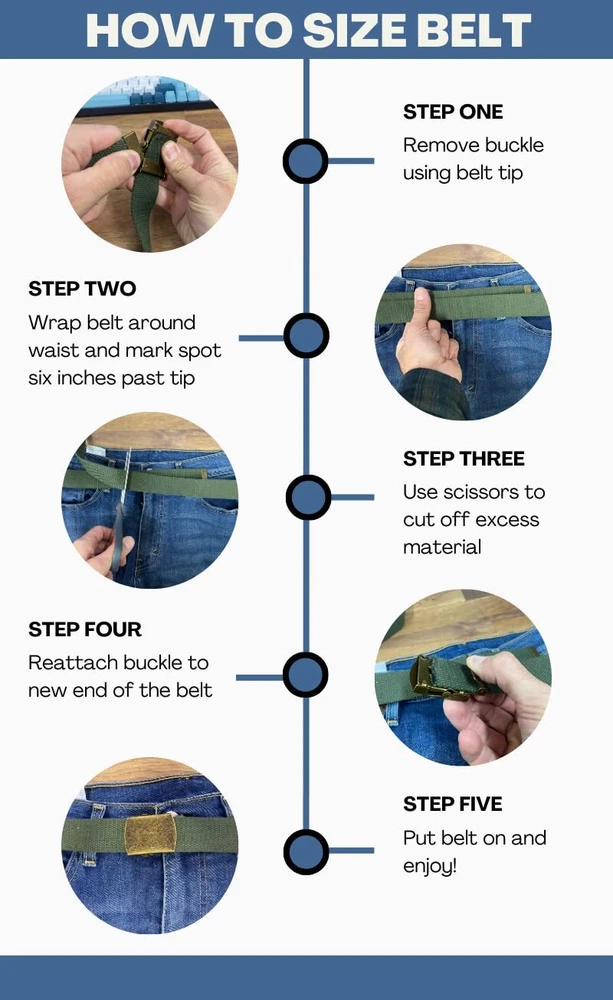 HOW TO SIZE BELT

STEP ONE
Remove buckle using belt tip

STEP TWO
Wrap belt around waist and mark spot six inches past tip

STEP THREE
Use scissors to cut off excess material

STEP FOUR
Reattach buckle to new end of the belt

STEP FIVE
Put belt on and enjoy!