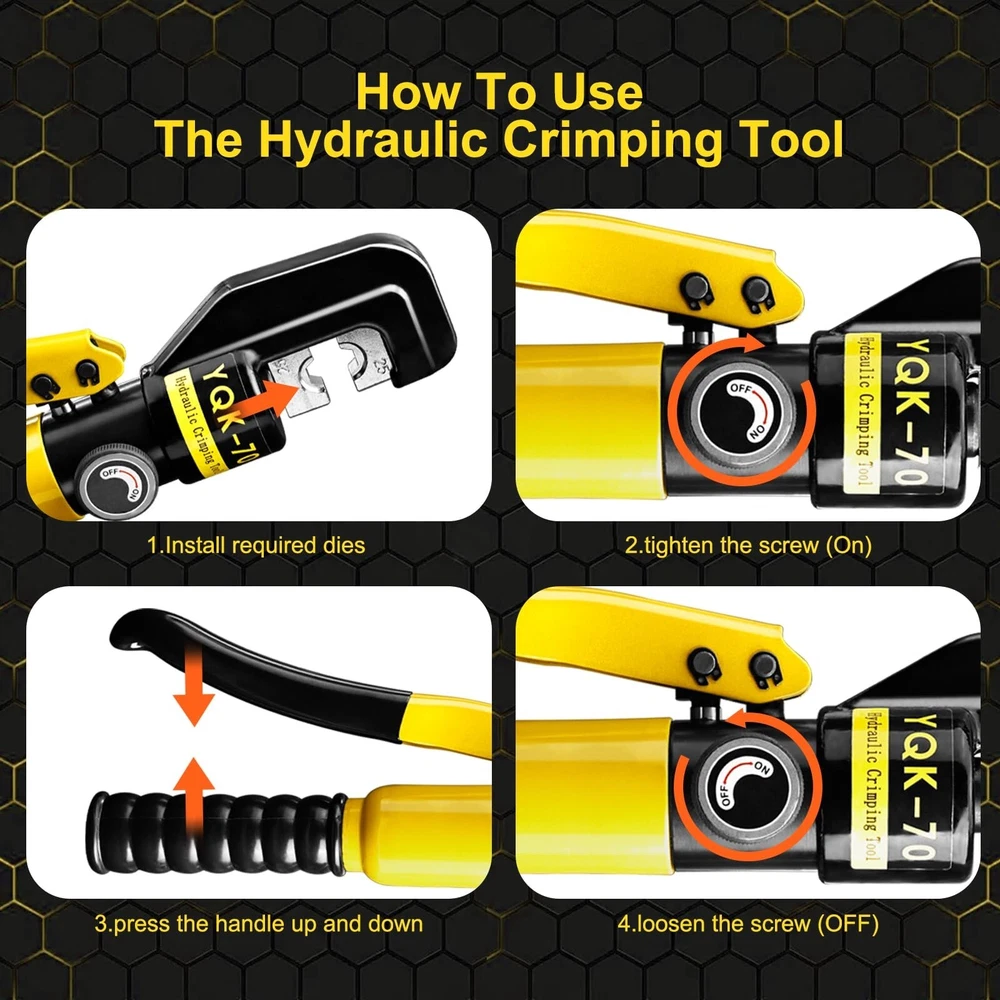 How To Use
The Hydraulic Crimping Tool

YQK-70
Hydraulic Crimping Tool
25
25
OFF
ON

1.Install required dies

YQK-70
Hydraulic Crimping Tool
OFF
ON

2.tighten the screw (On)

3.press the handle up and down

YQK-70
Hydraulic Crimping Tool
OFF
ON

4.loosen the screw (OFF)