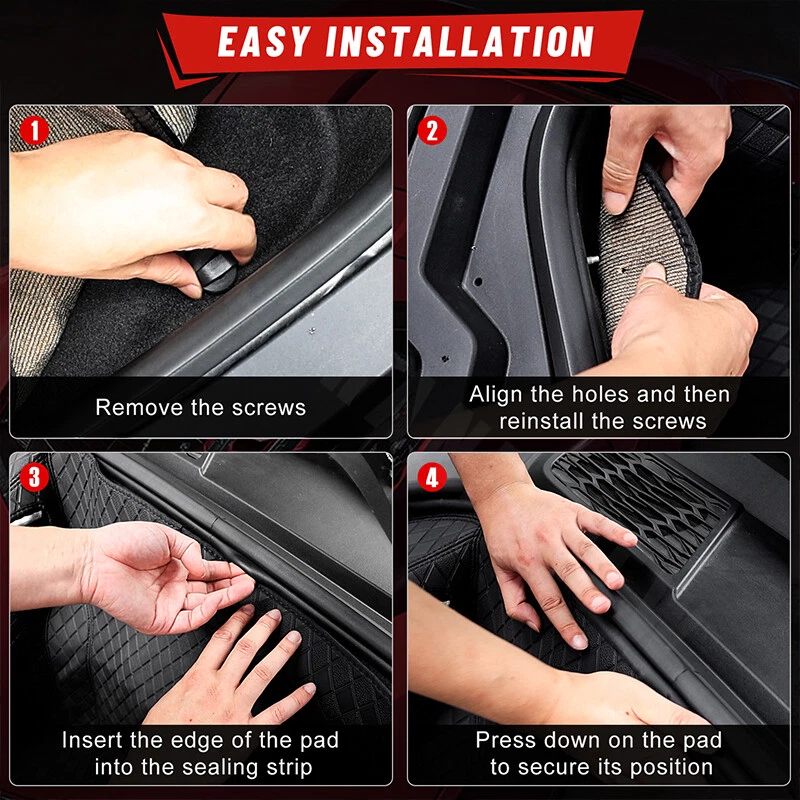 EASY INSTALLATION

1

Remove the screws

2

Align the holes and then reinstall the screws

3

Insert the edge of the pad into the sealing strip

4

Press down on the pad to secure its position