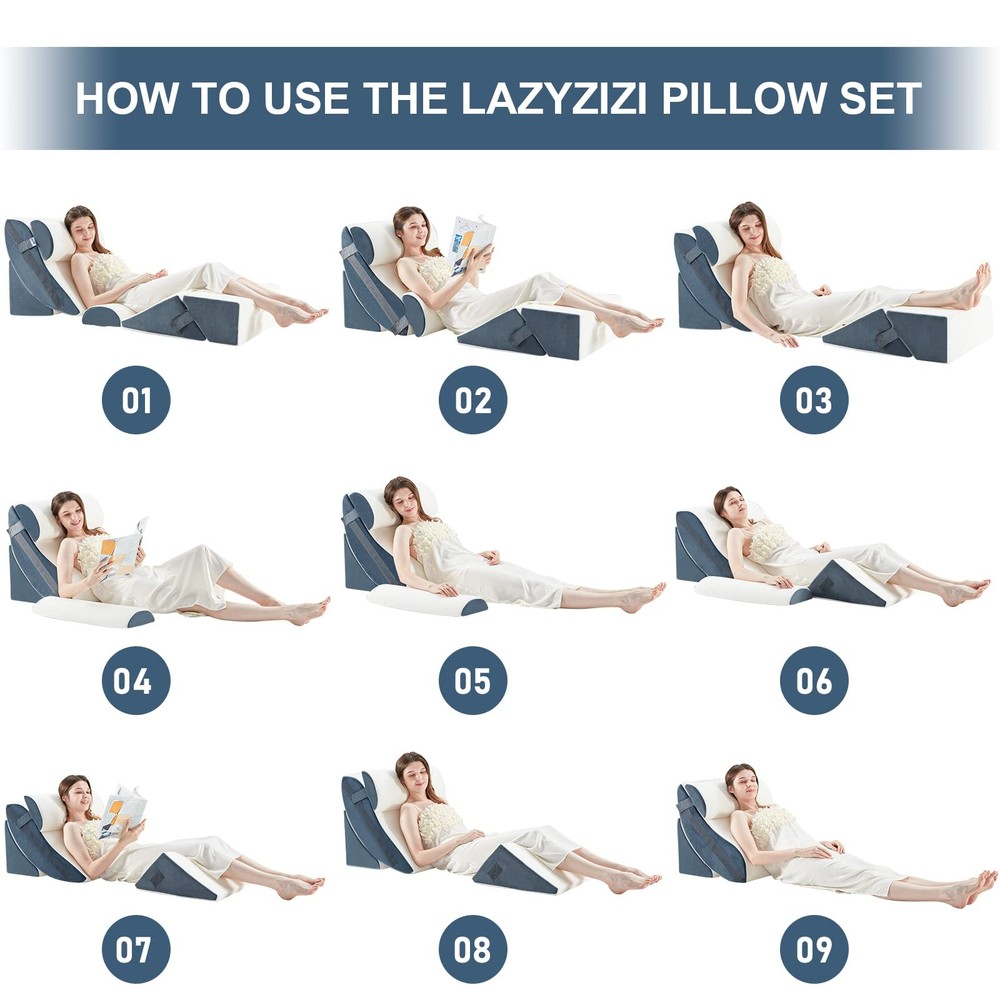 HOW TO USE THE LAZYZIZI PILLOW SET

01

02

03

04

05

06

07

08

09