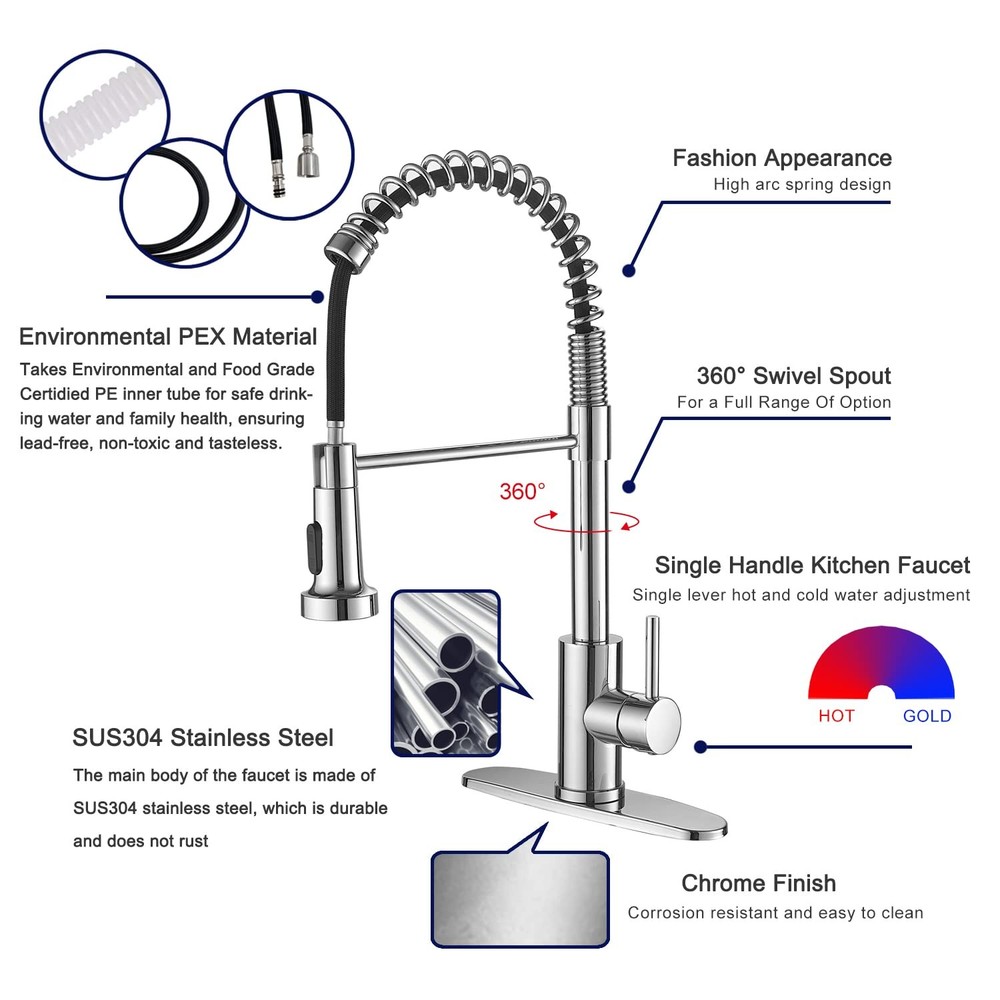 Fashion Appearance
High arc spring design

Environmental PEX Material
Takes Environmental and Food Grade Certidied PE inner tube for safe drinking water and family health, ensuring lead-free, non-toxic and tasteless.

360° Swivel Spout
For a Full Range Of Option

360°

Single Handle Kitchen Faucet
Single lever hot and cold water adjustment

HOT
GOLD

SUS304 Stainless Steel
The main body of the faucet is made of SUS304 stainless steel, which is durable and does not rust

Chrome Finish
Corrosion resistant and easy to clean