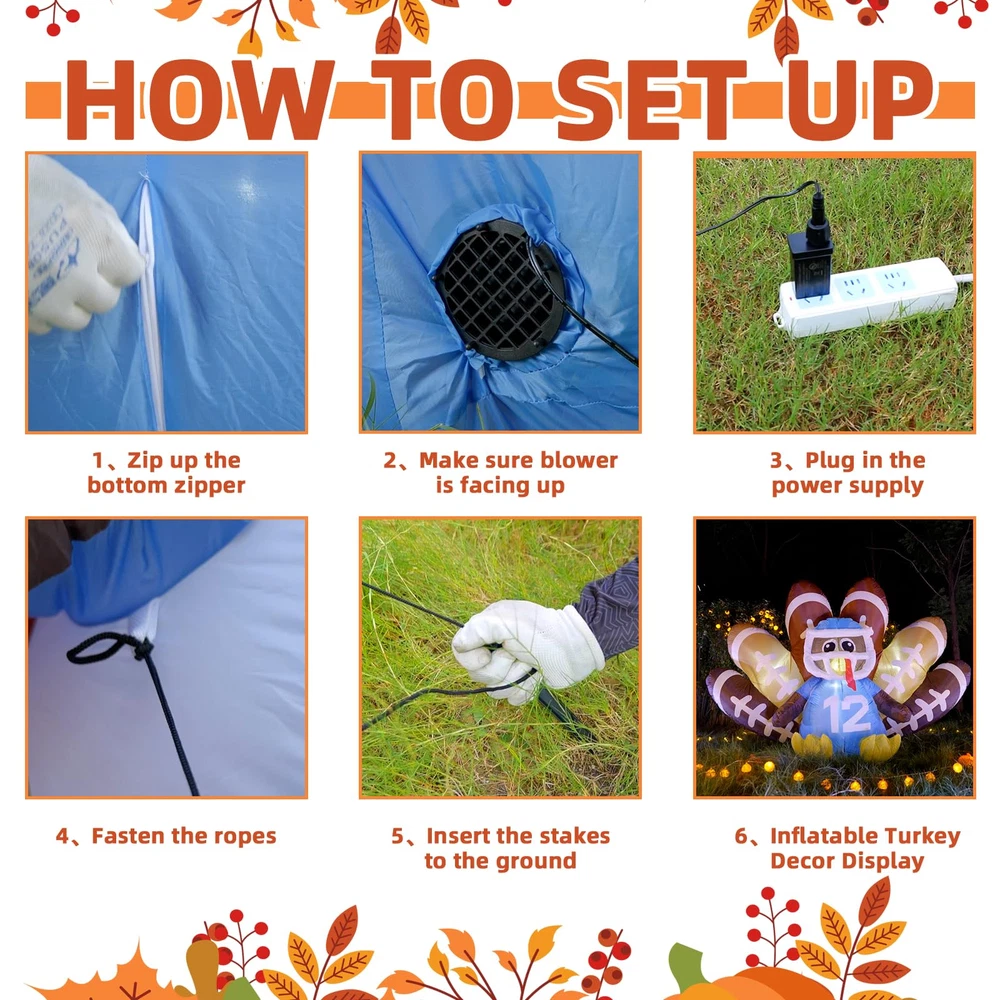 HOW TO SET UP

1、Zip up the bottom zipper

2、Make sure blower is facing up

3、Plug in the power supply

4、Fasten the ropes

5、Insert the stakes to the ground

6、Inflatable Turkey Decor Display

12