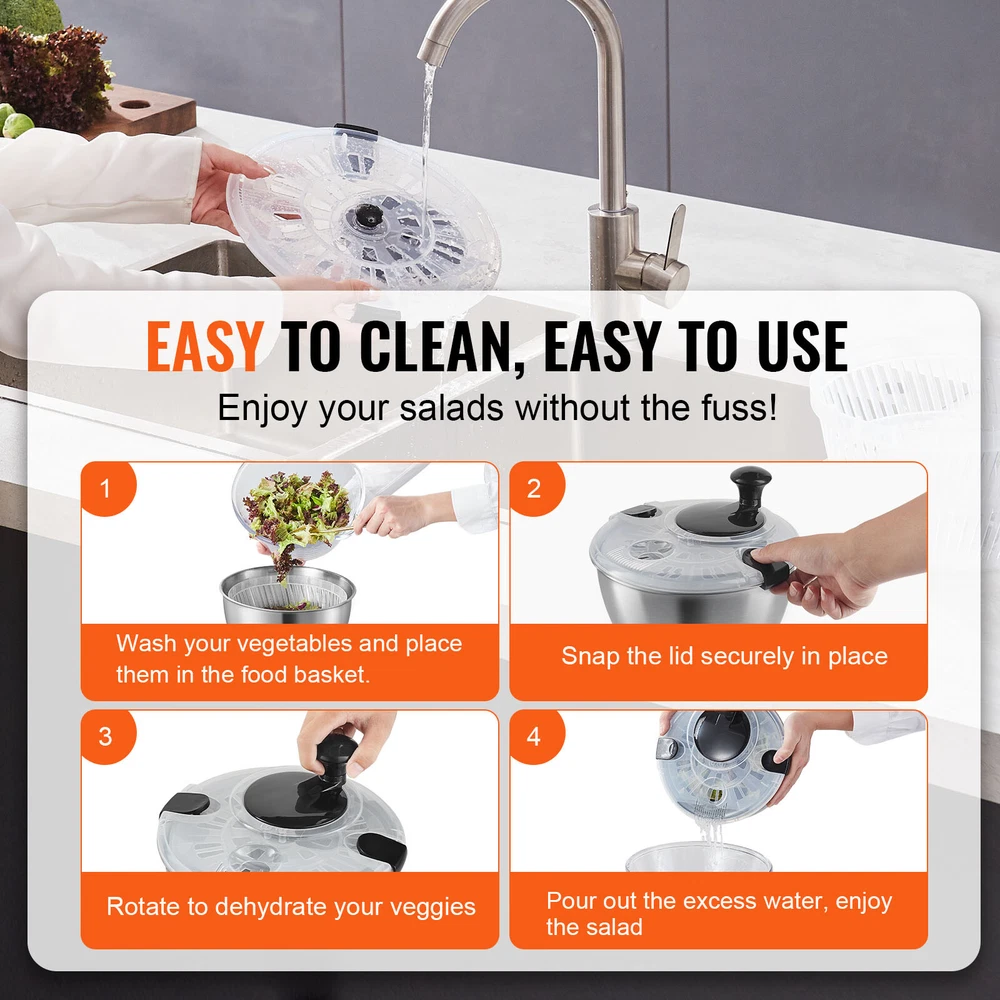 EASY TO CLEAN, EASY TO USE

Enjoy your salads without the fuss!

1

Wash your vegetables and place them in the food basket.

2

Snap the lid securely in place

3

Rotate to dehydrate your veggies

4

Pour out the excess water, enjoy the salad