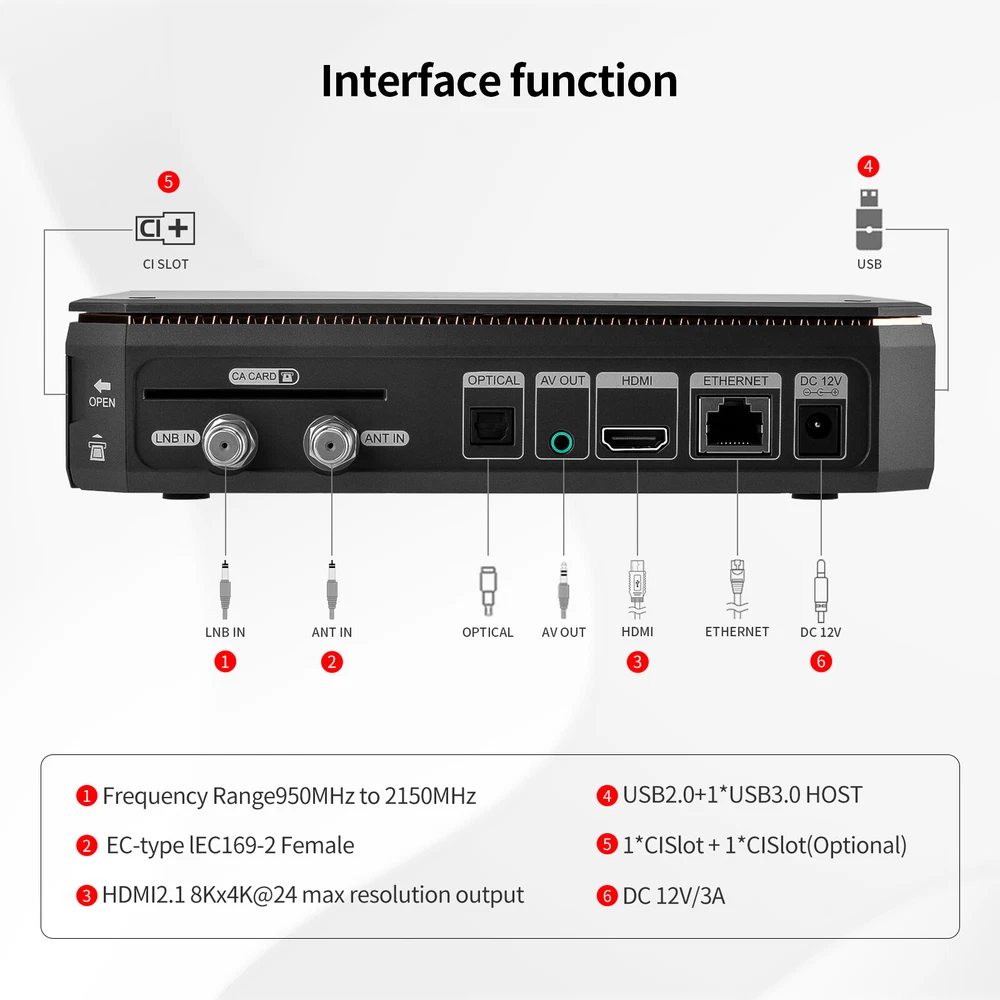 Interface function

5
CI+
CI SLOT

4
USB

OPEN

CA CARD

LNB IN

ANT IN

OPTICAL

AV OUT

HDMI

ETHERNET

DC 12V

LNB IN
1

ANT IN
2

OPTICAL

AV OUT

HDMI
3

ETHERNET

DC 12V
6

1 Frequency Range950MHz to 2150MHz

2 EC-type lEC169-2 Female

3 HDMI2.1 8Kx4K@24 max resolution output

4 USB2.0+1*USB3.0 HOST

5 1*CISlot + 1*CISlot(Optional)

6 DC 12V/3A