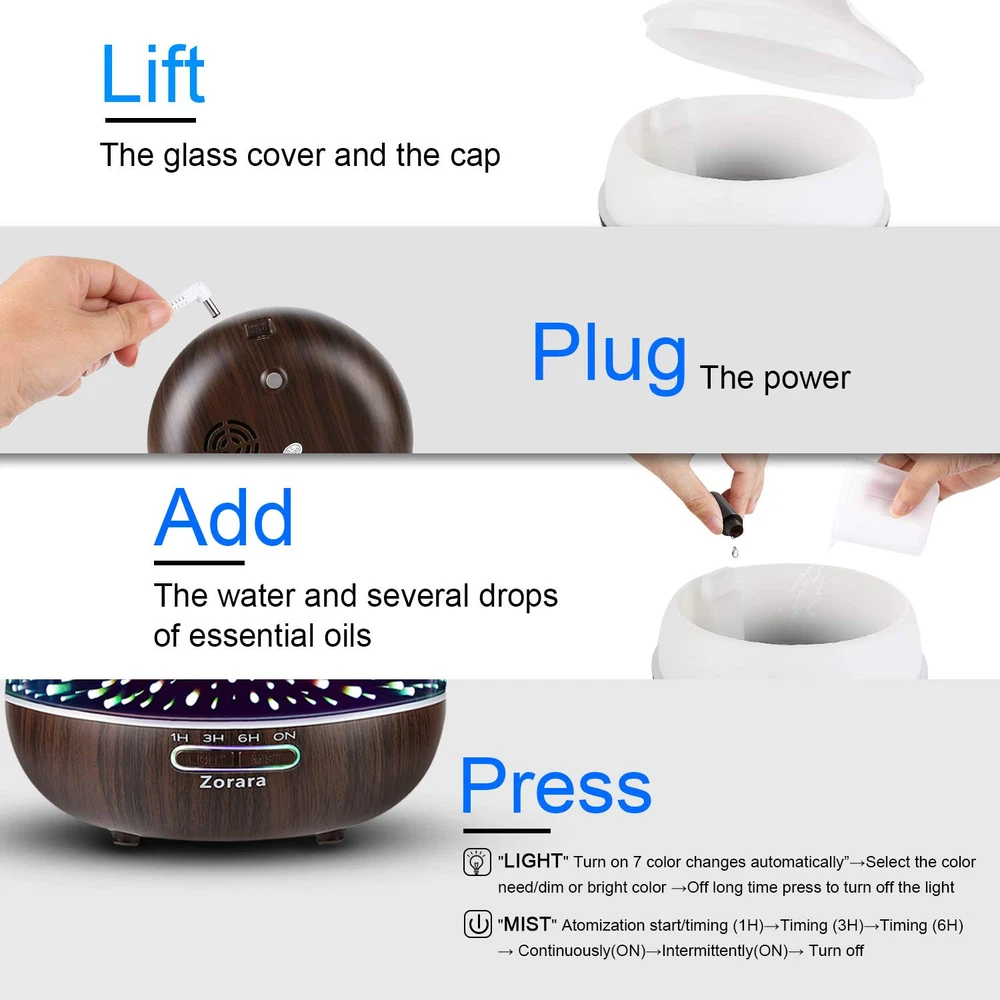 Lift
The glass cover and the cap

Plug The power

Add
The water and several drops of essential oils

1H 3H 6H ON
Zorara

Press

"LIGHT" Turn on 7 color changes automatically"→Select the color need/dim or bright color →Off long time press to turn off the light

"MIST" Atomization start/timing (1H)→Timing (3H)→Timing (6H) → Continuously(ON)→Intermittently(ON)→ Turn off