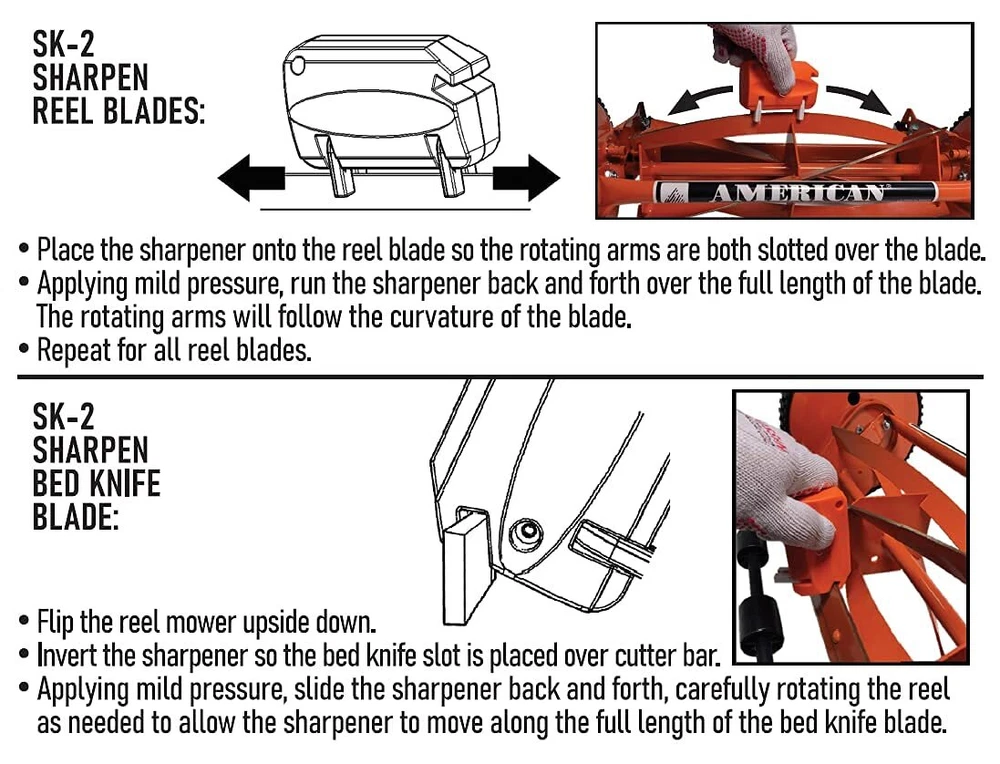 SK-2
SHARPEN
REEL BLADES:

AMERICAN

• Place the sharpener onto the reel blade so the rotating arms are both slotted over the blade.
• Applying mild pressure, run the sharpener back and forth over the full length of the blade. The rotating arms will follow the curvature of the blade.
• Repeat for all reel blades.

SK-2
SHARPEN
BED KNIFE
BLADE:

• Flip the reel mower upside down.
• Invert the sharpener so the bed knife slot is placed over cutter bar.
• Applying mild pressure, slide the sharpener back and forth, carefully rotating the reel as needed to allow the sharpener to move along the full length of the bed knife blade.