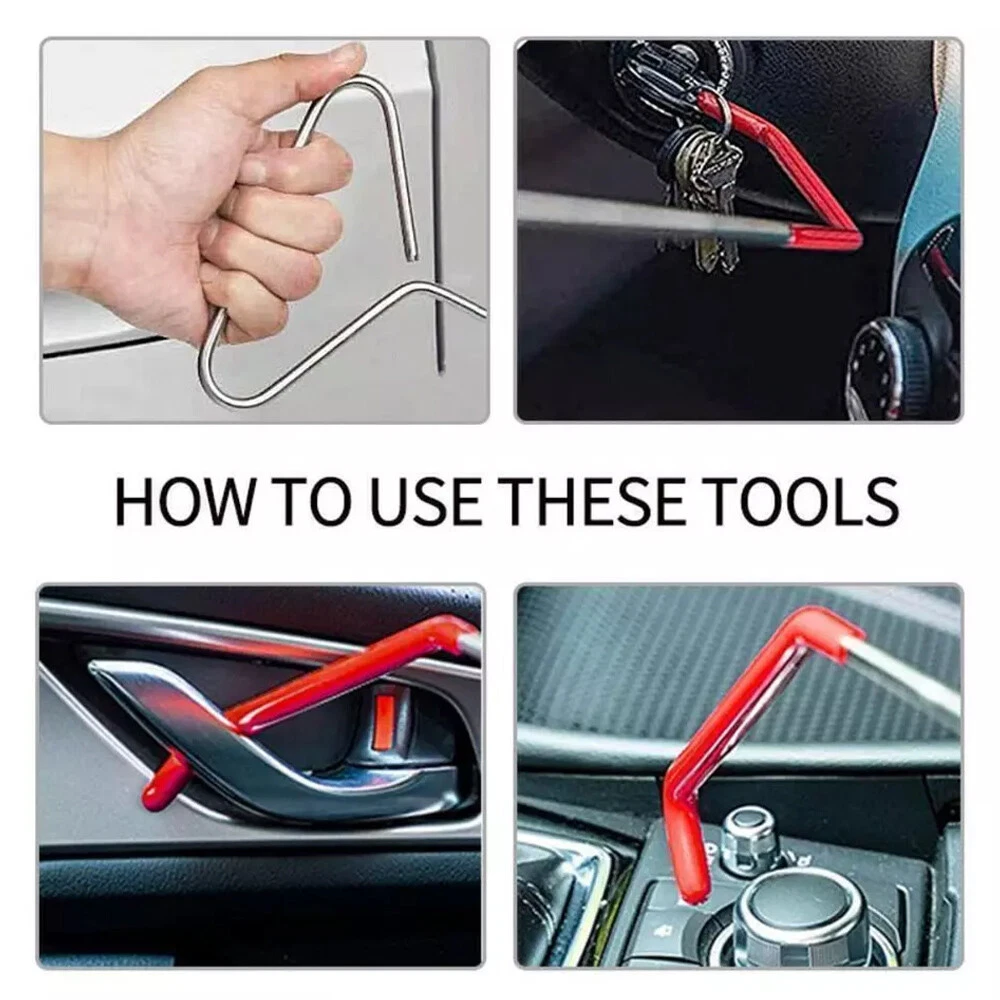 HOW TO USE THESE TOOLS