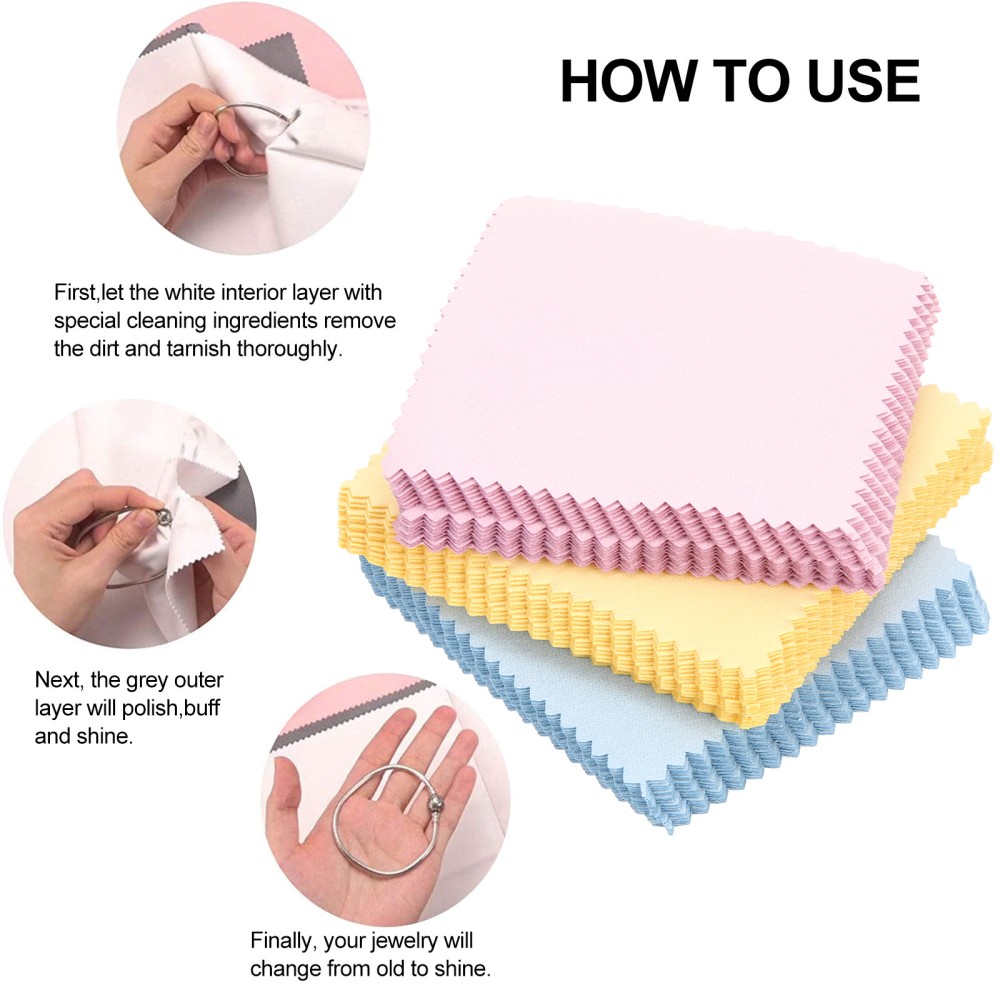 HOW TO USE

First,let the white interior layer with special cleaning ingredients remove the dirt and tarnish thoroughly.

Next, the grey outer layer will polish,buff and shine.

Finally, your jewelry will change from old to shine.