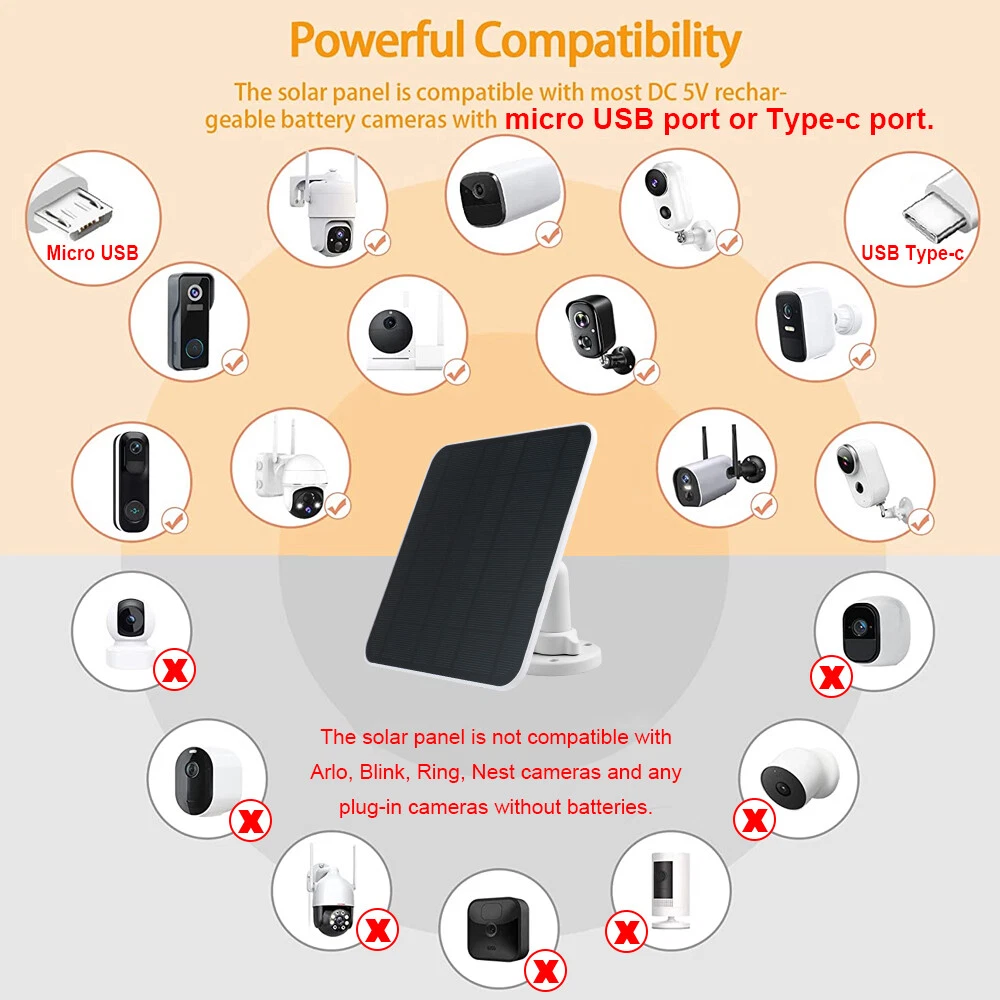 Powerful Compatibility

The solar panel is compatible with most DC 5V rechargeable battery cameras with micro USB port or Type-c port.

Micro USB

USB Type-c

The solar panel is not compatible with Arlo, Blink, Ring, Nest cameras and any plug-in cameras without batteries.