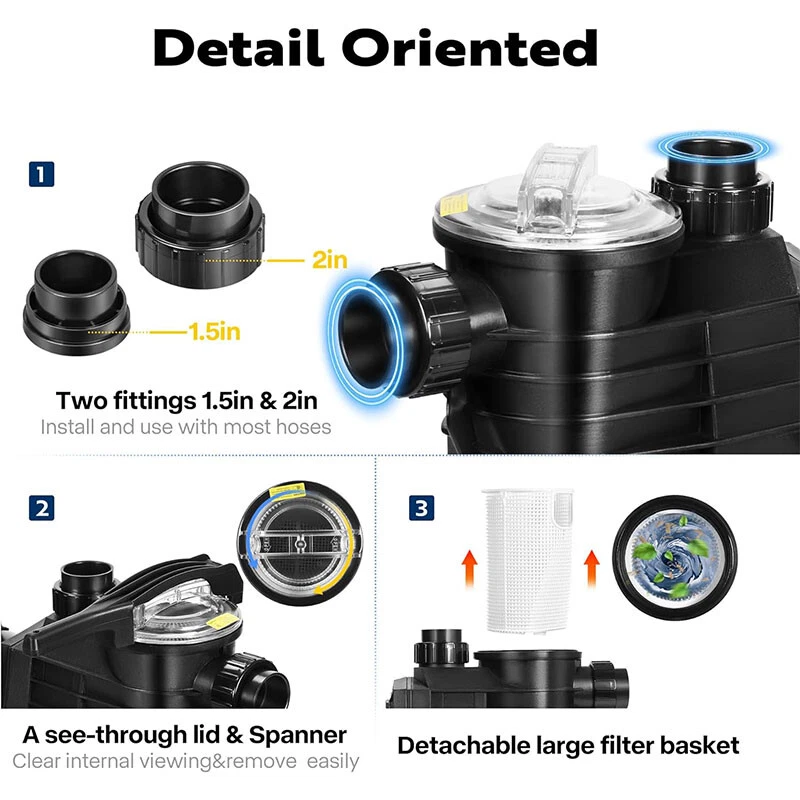 Detail Oriented

1

2in

1.5in

Two fittings 1.5in & 2in
Install and use with most hoses

2

A see-through lid & Spanner
Clear internal viewing&remove easily

3

Detachable large filter basket