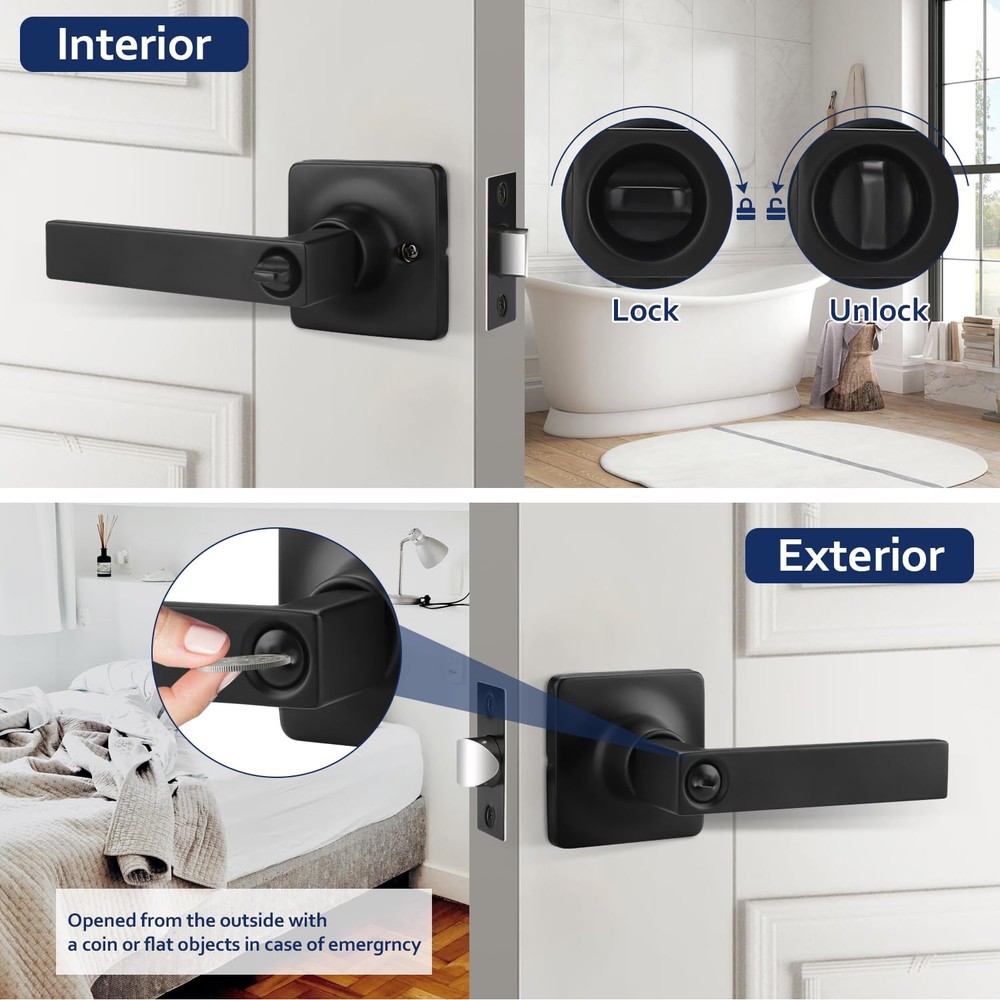 Interior

Lock

Unlock

Exterior

Opened from the outside with a coin or flat objects in case of emergrncy