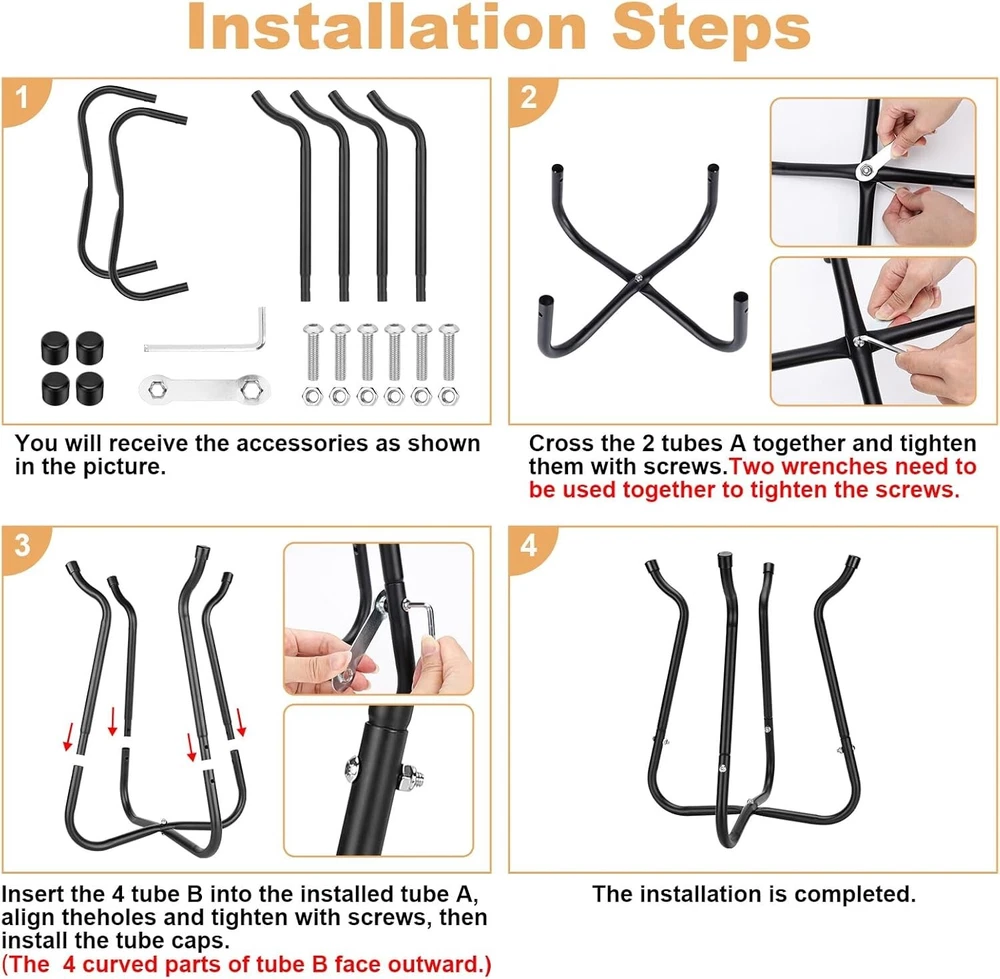 Installation Steps

1

You will receive the accessories as shown in the picture.

2

Cross the 2 tubes A together and tighten them with screws.Two wrenches need to be used together to tighten the screws.

3

Insert the 4 tube B into the installed tube A, align theholes and tighten with screws, then install the tube caps.
(The 4 curved parts of tube B face outward.)

4

The installation is completed.