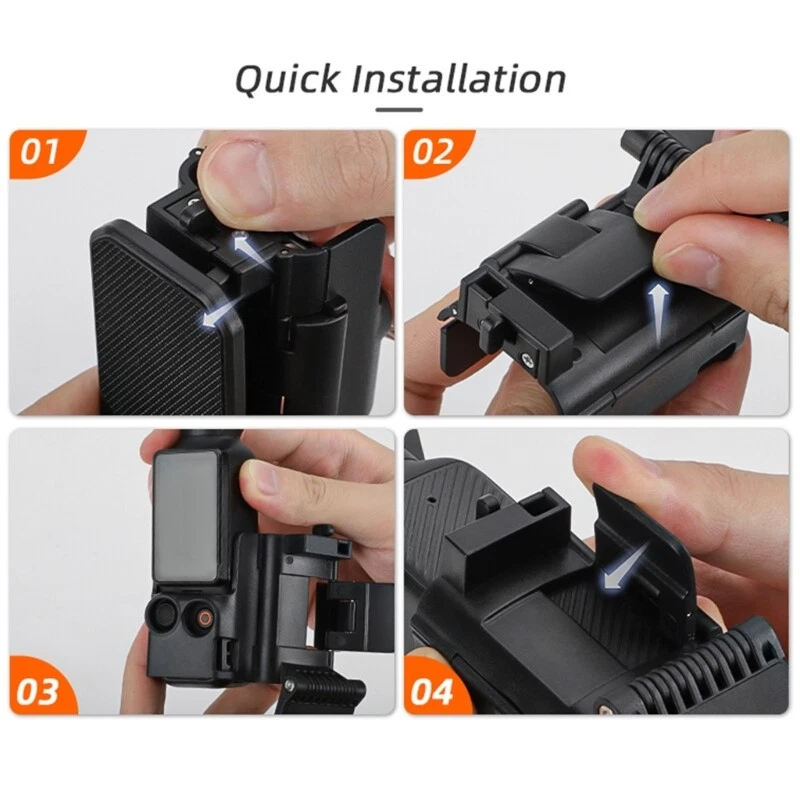 Quick Installation

01

02

03

04