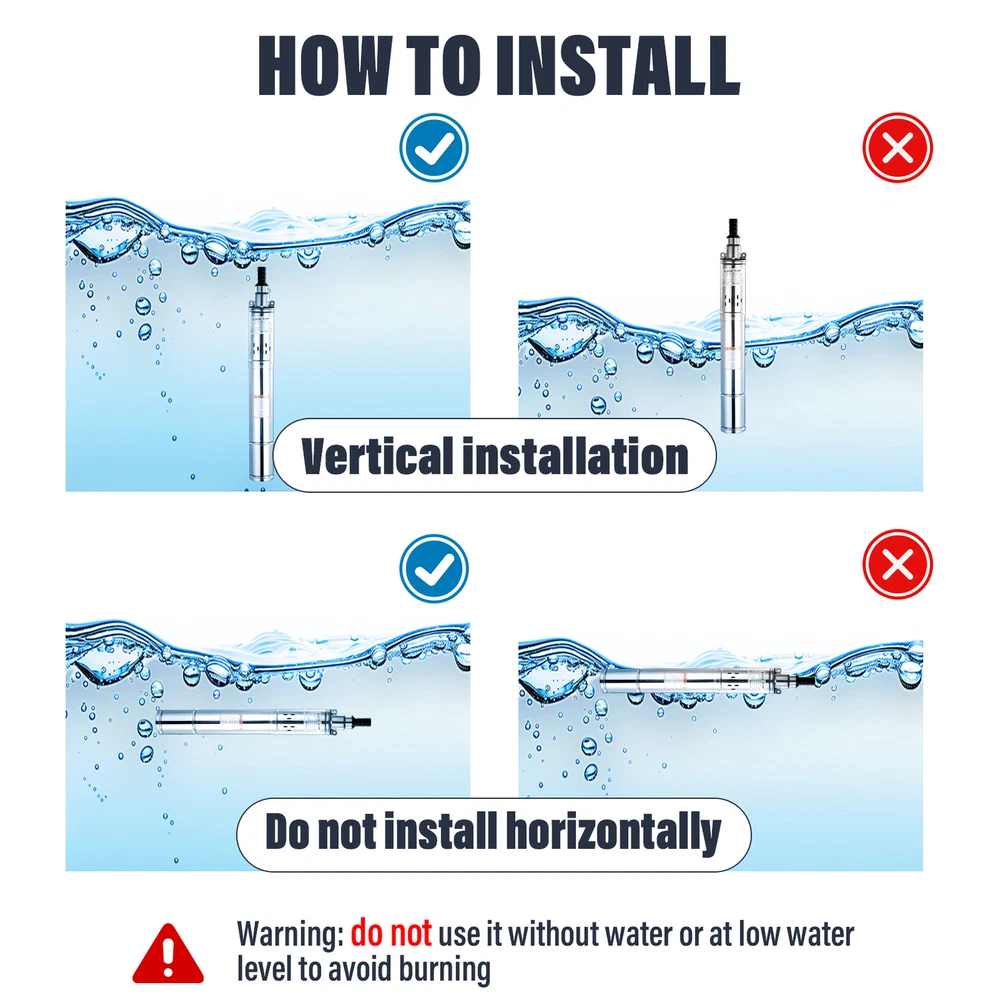 HOW TO INSTALL

Vertical installation

Do not install horizontally

Warning: do not use it without water or at low water level to avoid burning