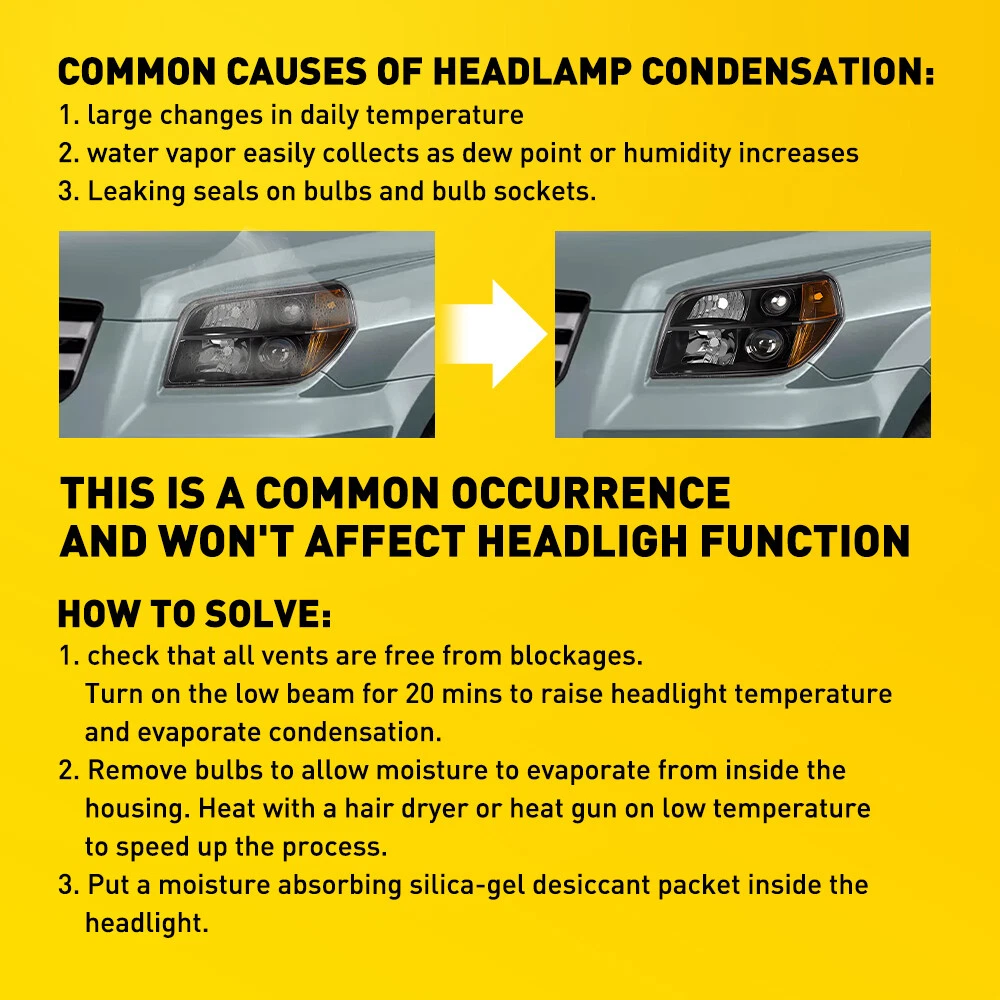 COMMON CAUSES OF HEADLAMP CONDENSATION:
1. large changes in daily temperature
2. water vapor easily collects as dew point or humidity increases
3. Leaking seals on bulbs and bulb sockets.

THIS IS A COMMON OCCURRENCE AND WON'T AFFECT HEADLIGH FUNCTION

HOW TO SOLVE:
1. check that all vents are free from blockages. Turn on the low beam for 20 mins to raise headlight temperature and evaporate condensation.
2. Remove bulbs to allow moisture to evaporate from inside the housing. Heat with a hair dryer or heat gun on low temperature to speed up the process.
3. Put a moisture absorbing silica-gel desiccant packet inside the headlight.