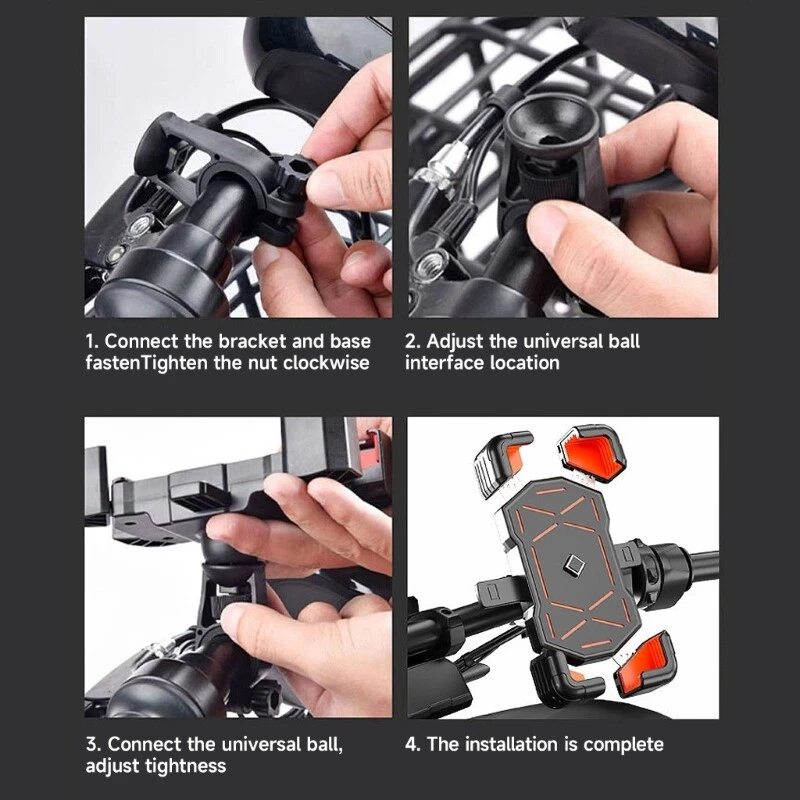 1. Connect the bracket and base fastenTighten the nut clockwise

2. Adjust the universal ball interface location

3. Connect the universal ball, adjust tightness

4. The installation is complete