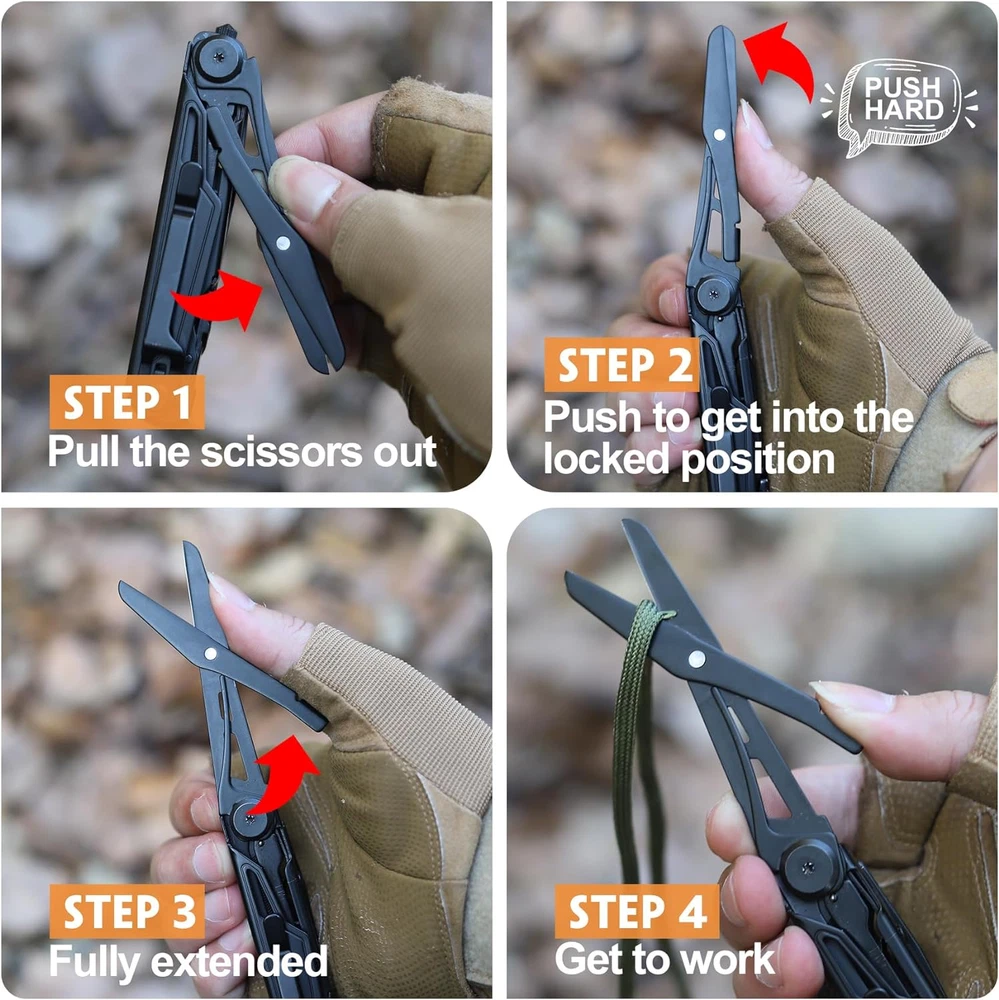 STEP 1
Pull the scissors out

PUSH HARD

STEP 2
Push to get into the locked position

STEP 3
Fully extended

STEP 4
Get to work