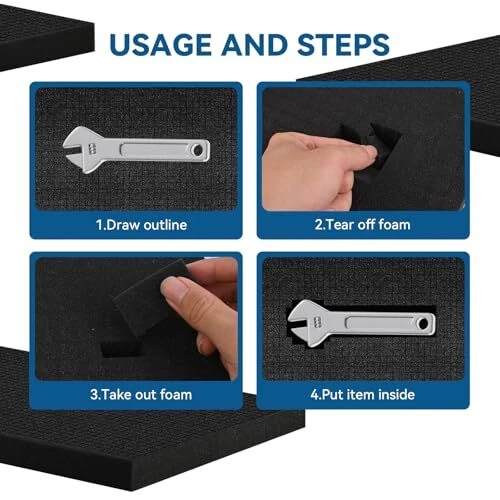 USAGE AND STEPS

1.Draw outline

2.Tear off foam

3.Take out foam

4.Put item inside