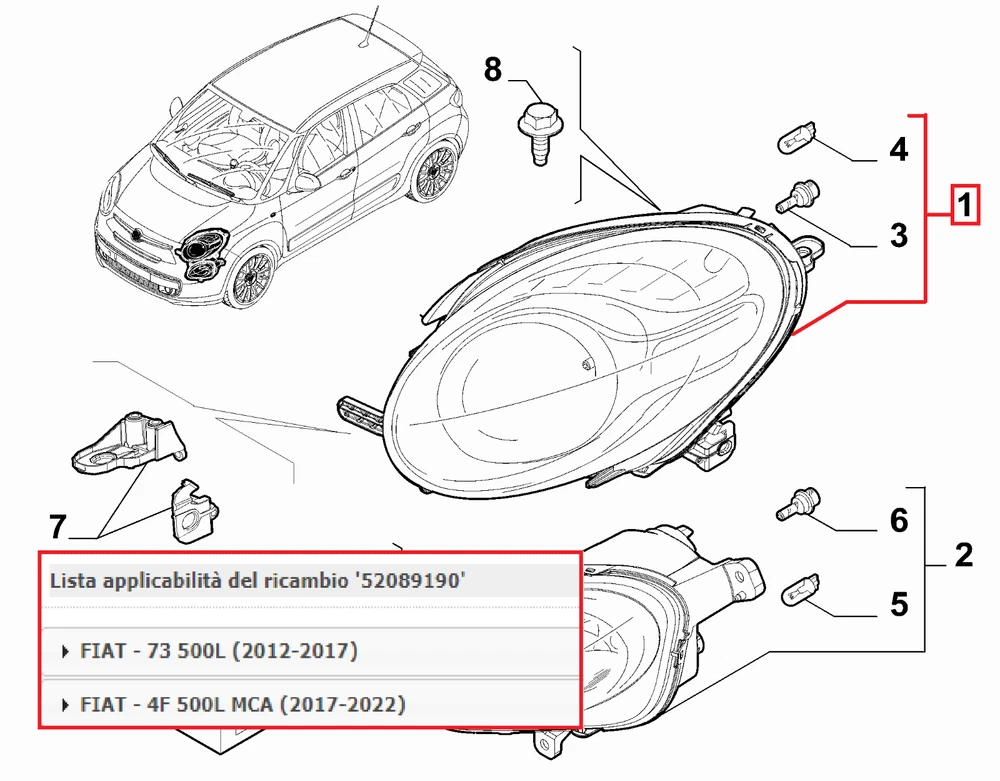 8

4

1

3

7

6

2

5

Lista applicabilità del ricambio '52089190'

FIAT - 73 500L (2012-2017)

FIAT - 4F 500L MCA (2017-2022)