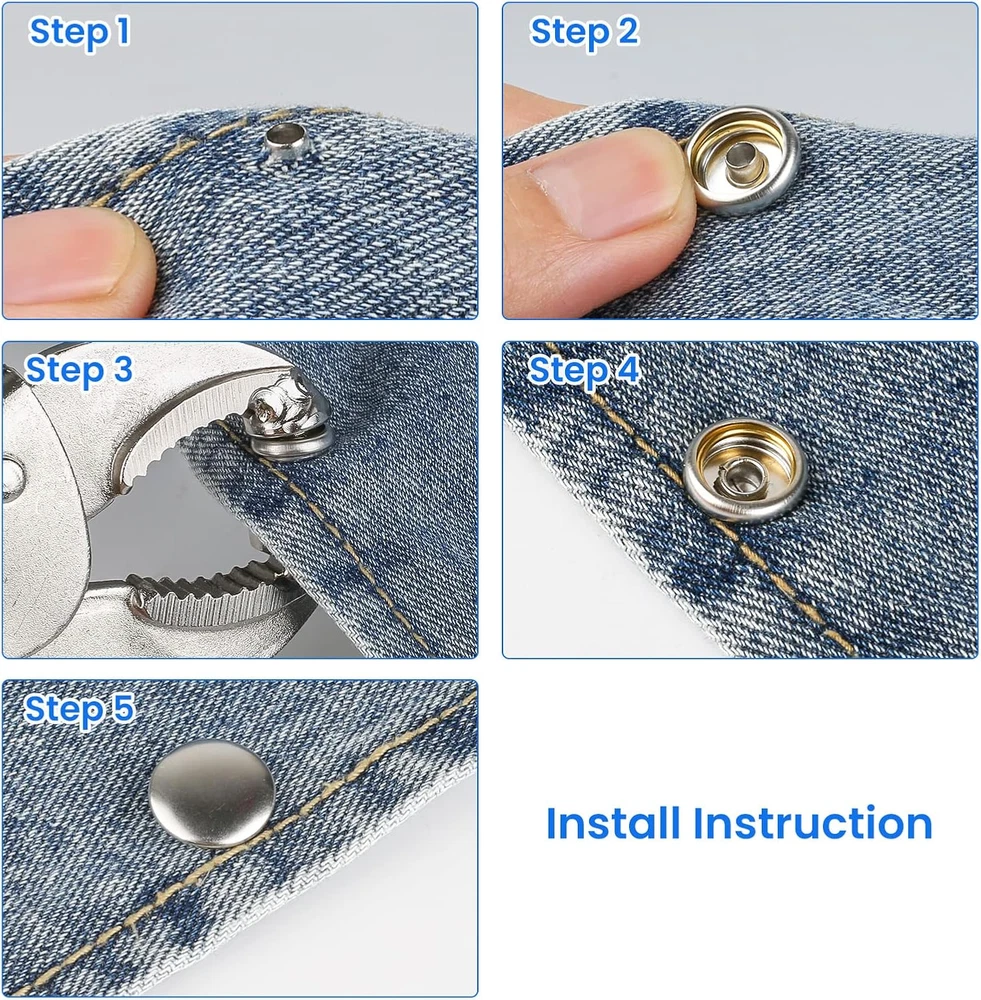 Step 1

Step 2

Step 3

Step 4

Step 5

Install Instruction