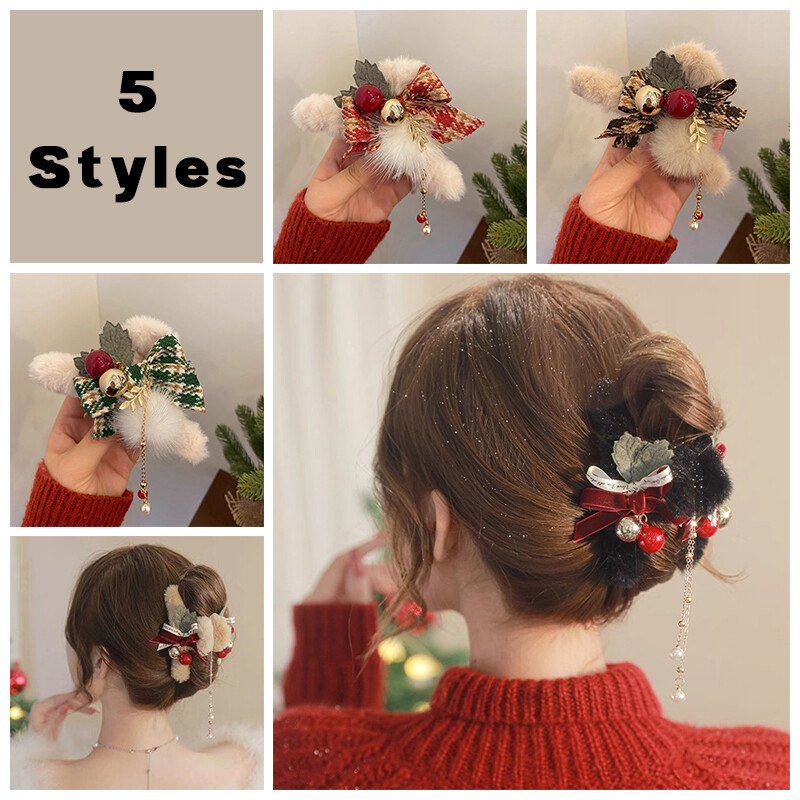 5
Styles