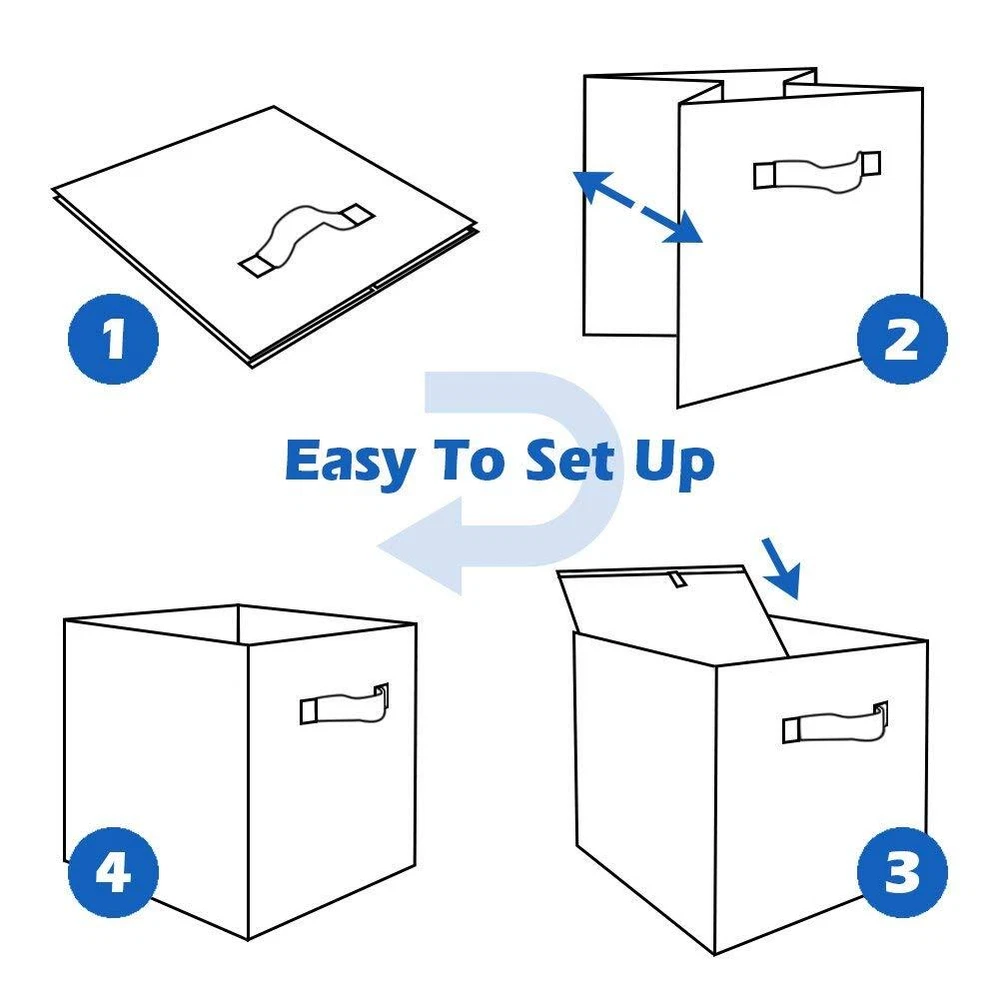 1

2

Easy To Set Up

4

3