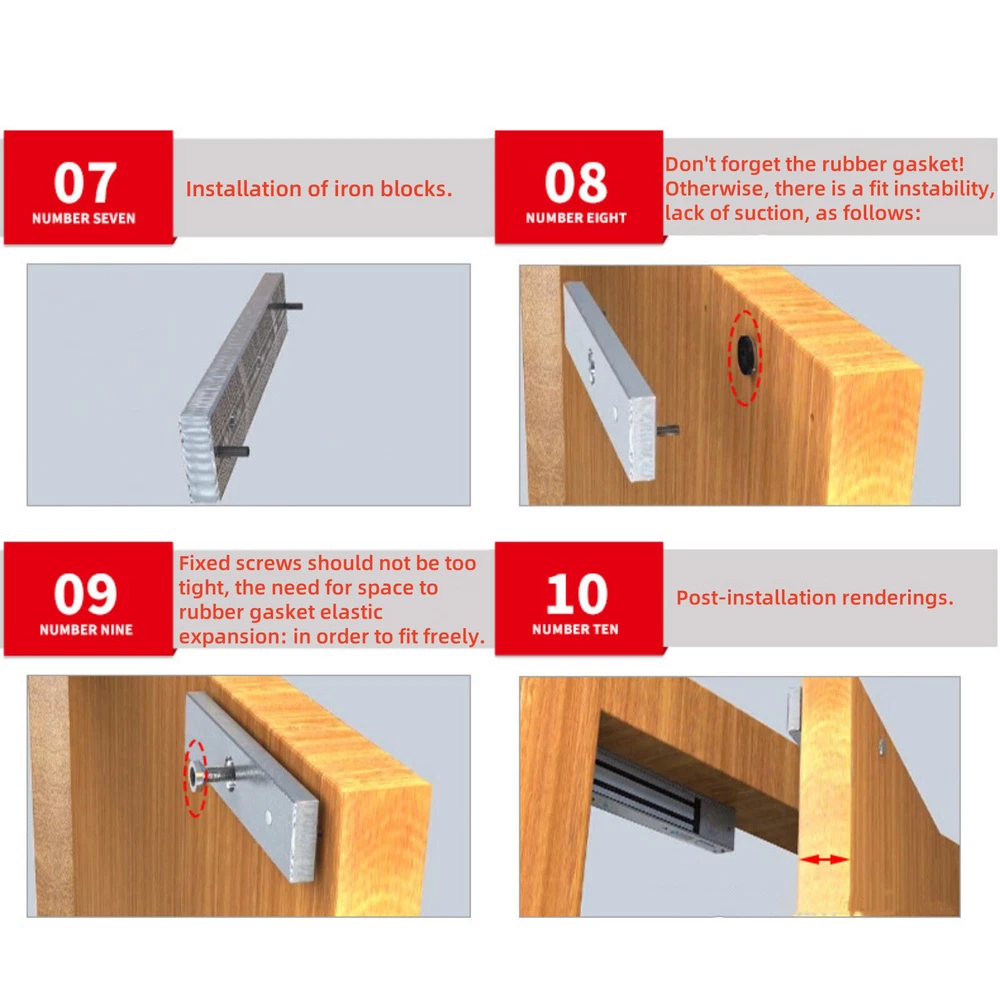 07
NUMBER SEVEN

Installation of iron blocks.

08
NUMBER EIGHT

Don't forget the rubber gasket! Otherwise, there is a fit instability, lack of suction, as follows:

09
NUMBER NINE

Fixed screws should not be too tight, the need for space to rubber gasket elastic expansion: in order to fit freely.

10
NUMBER TEN

Post-installation renderings.