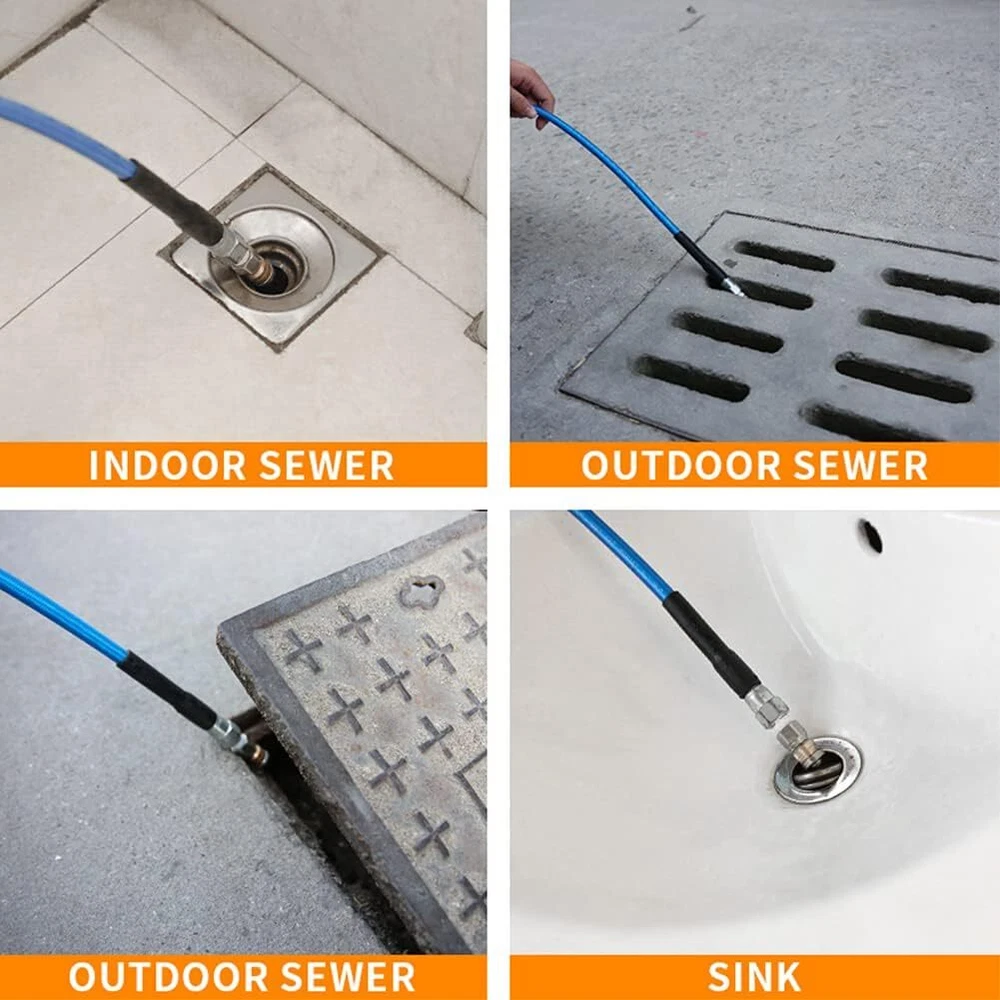 INDOOR SEWER

OUTDOOR SEWER

OUTDOOR SEWER

SINK