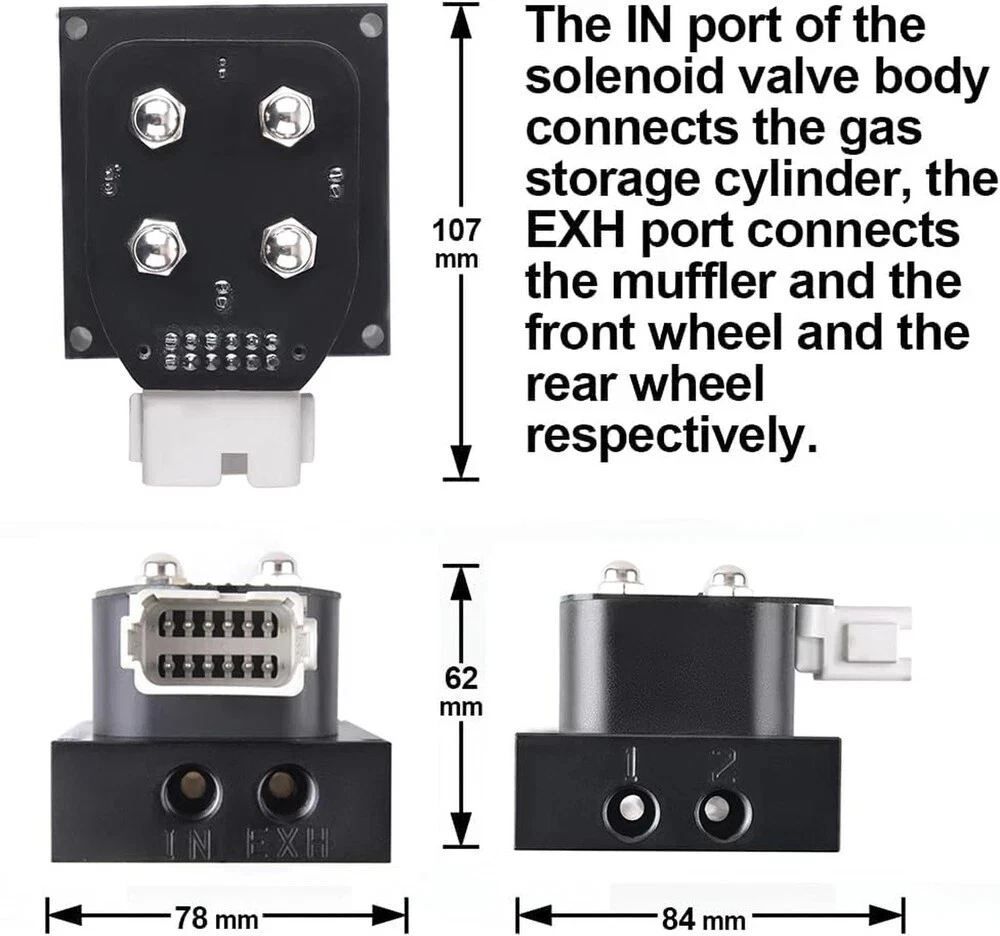 107 mm

The IN port of the solenoid valve body connects the gas storage cylinder, the EXH port connects the muffler and the front wheel and the rear wheel respectively.

62 mm

IN EXH

1 2

78 mm

84 mm