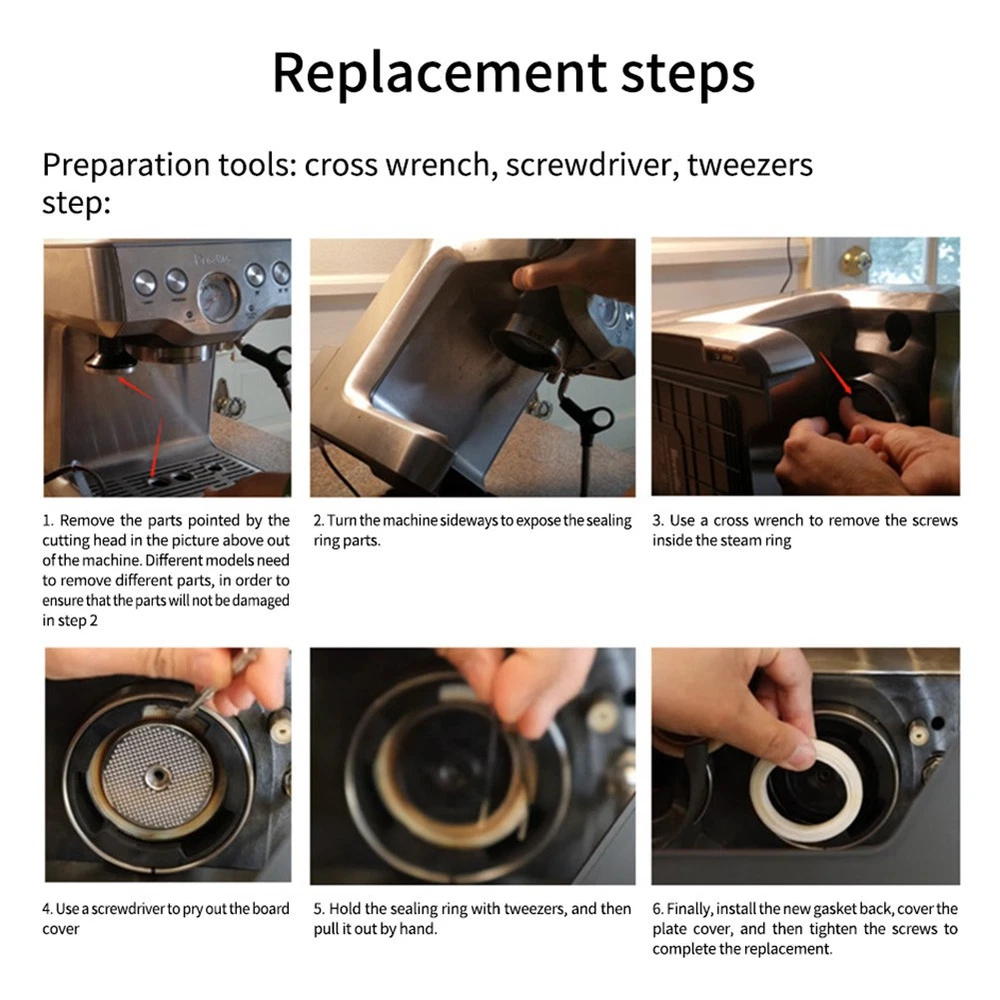 Replacement steps

Preparation tools: cross wrench, screwdriver, tweezers
step:

1. Remove the parts pointed by the cutting head in the picture above out of the machine. Different models need to remove different parts, in order to ensure that the parts will not be damaged in step 2

2. Turn the machine sideways to expose the sealing ring parts.

3. Use a cross wrench to remove the screws inside the steam ring

4. Use a screwdriver to pry out the board cover

5. Hold the sealing ring with tweezers, and then pull it out by hand.

6. Finally, install the new gasket back, cover the plate cover, and then tighten the screws to complete the replacement.