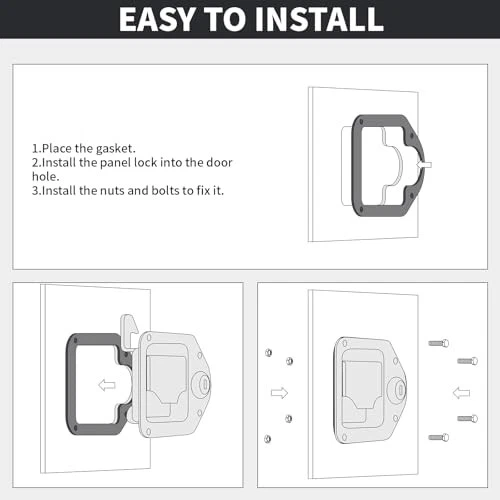 EASY TO INSTALL

1.Place the gasket.
2.Install the panel lock into the door hole.
3.Install the nuts and bolts to fix it.