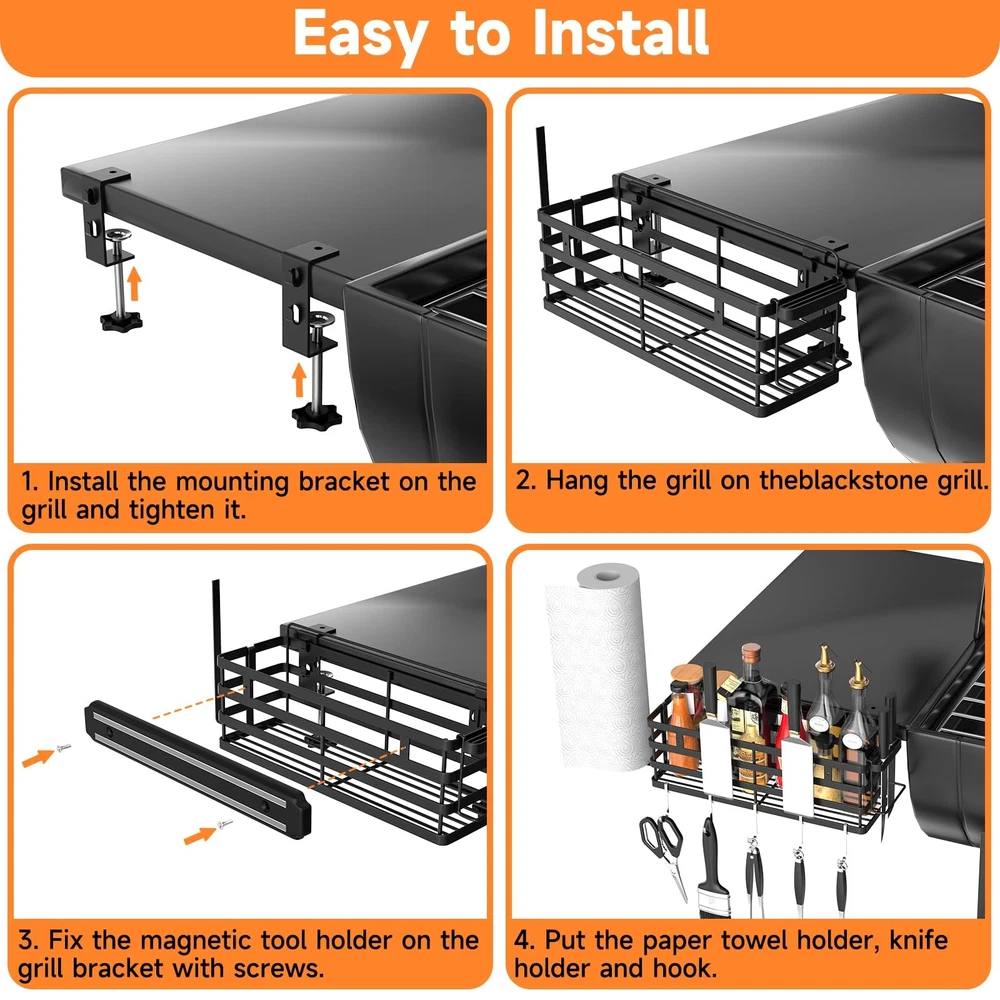 Easy to Install

1. Install the mounting bracket on the grill and tighten it.

2. Hang the grill on theblackstone grill.

3. Fix the magnetic tool holder on the grill bracket with screws.

4. Put the paper towel holder, knife holder and hook.