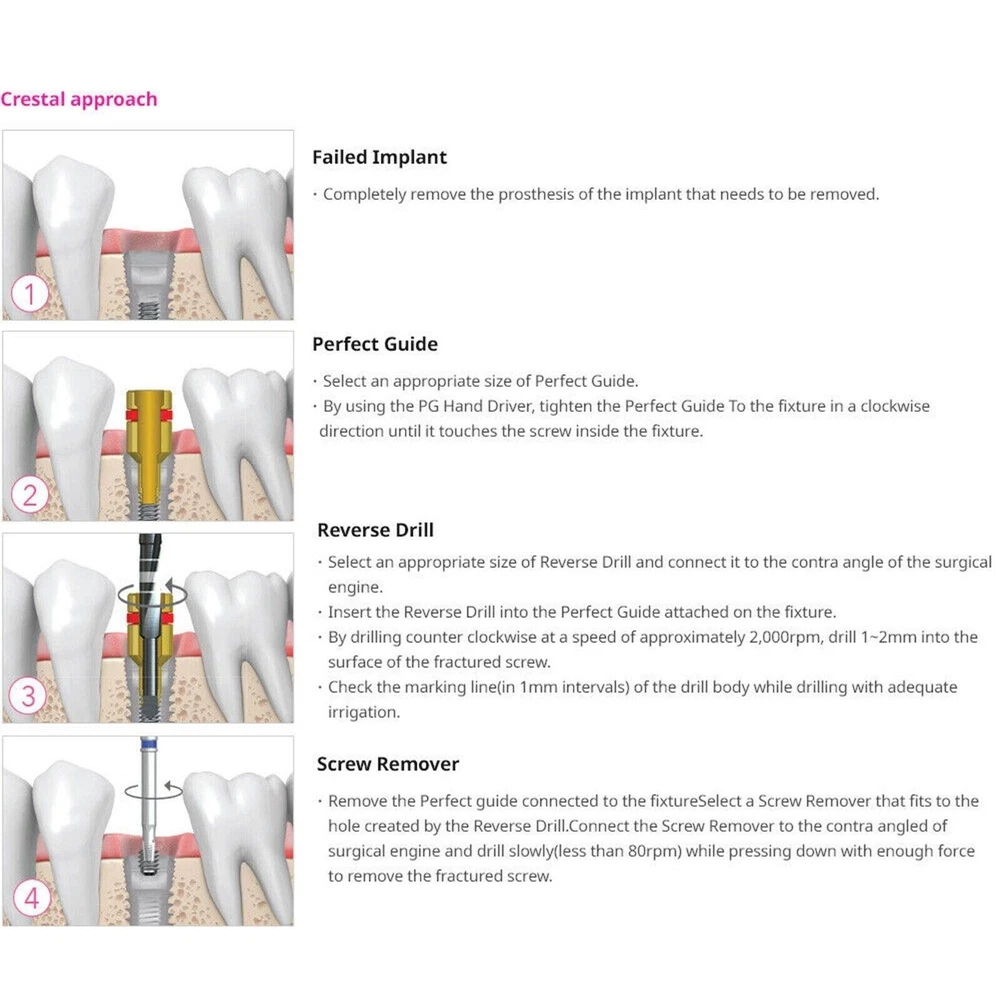 Crestal approach

1

Failed Implant

· Completely remove the prosthesis of the implant that needs to be removed.

2

Perfect Guide

· Select an appropriate size of Perfect Guide.
· By using the PG Hand Driver, tighten the Perfect Guide To the fixture in a clockwise direction until it touches the screw inside the fixture.

3

Reverse Drill

· Select an appropriate size of Reverse Drill and connect it to the contra angle of the surgical engine.
· Insert the Reverse Drill into the Perfect Guide attached on the fixture.
· By drilling counter clockwise at a speed of approximately 2,000rpm, drill 1~2mm into the surface of the fractured screw.
· Check the marking line(in 1mm intervals) of the drill body while drilling with adequate irrigation.

4

Screw Remover

· Remove the Perfect guide connected to the fixtureSelect a Screw Remover that fits to the hole created by the Reverse Drill.Connect the Screw Remover to the contra angled of surgical engine and drill slowly(less than 80rpm) while pressing down with enough force to remove the fractured screw.