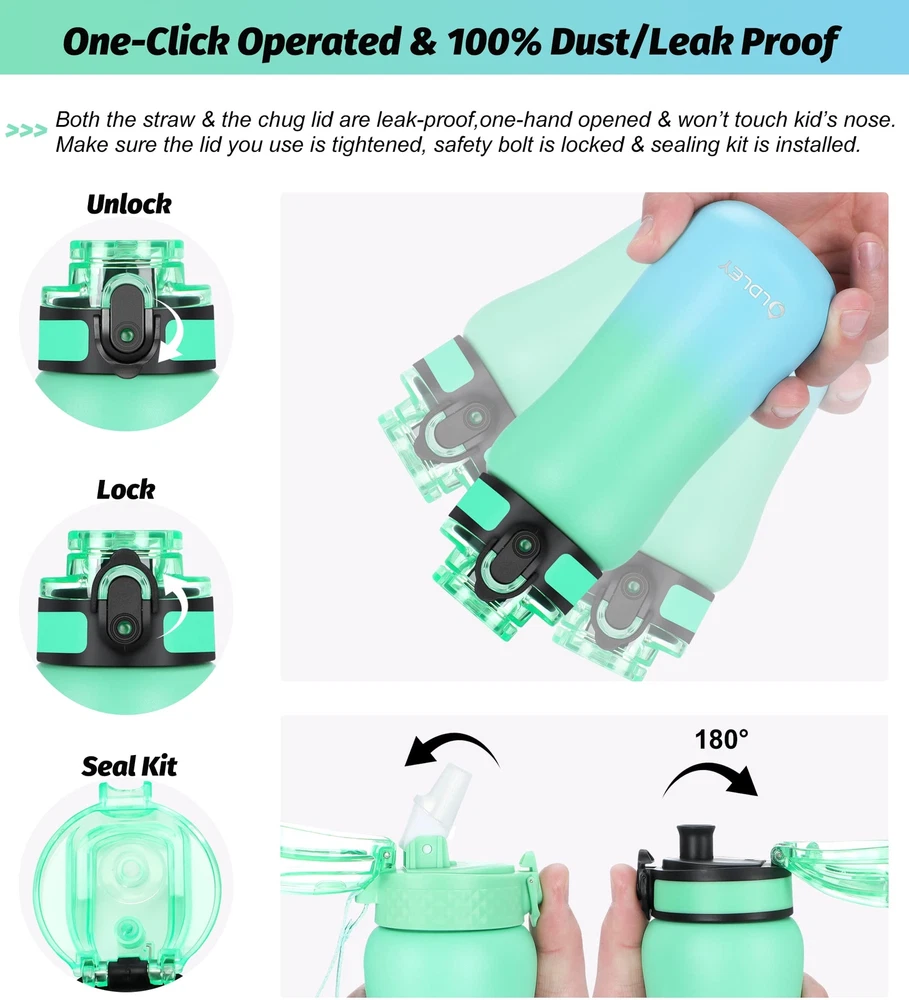 One-Click Operated & 100% Dust/Leak Proof

>>> Both the straw & the chug lid are leak-proof,one-hand opened & won't touch kid's nose. Make sure the lid you use is tightened, safety bolt is locked & sealing kit is installed.

Unlock

Lock

Seal Kit

OLDLEY

180°