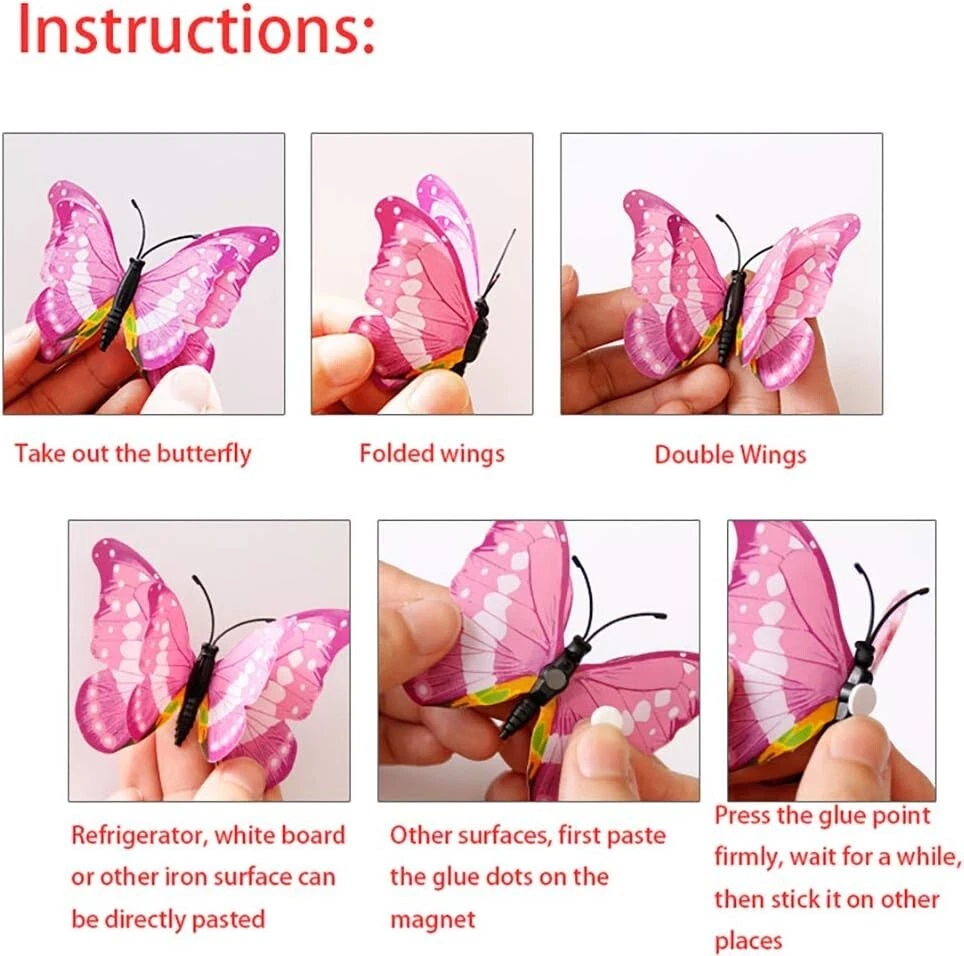 Instructions:

Take out the butterfly

Folded wings

Double Wings

Refrigerator, white board or other iron surface can be directly pasted

Other surfaces, first paste the glue dots on the magnet

Press the glue point firmly, wait for a while, then stick it on other places